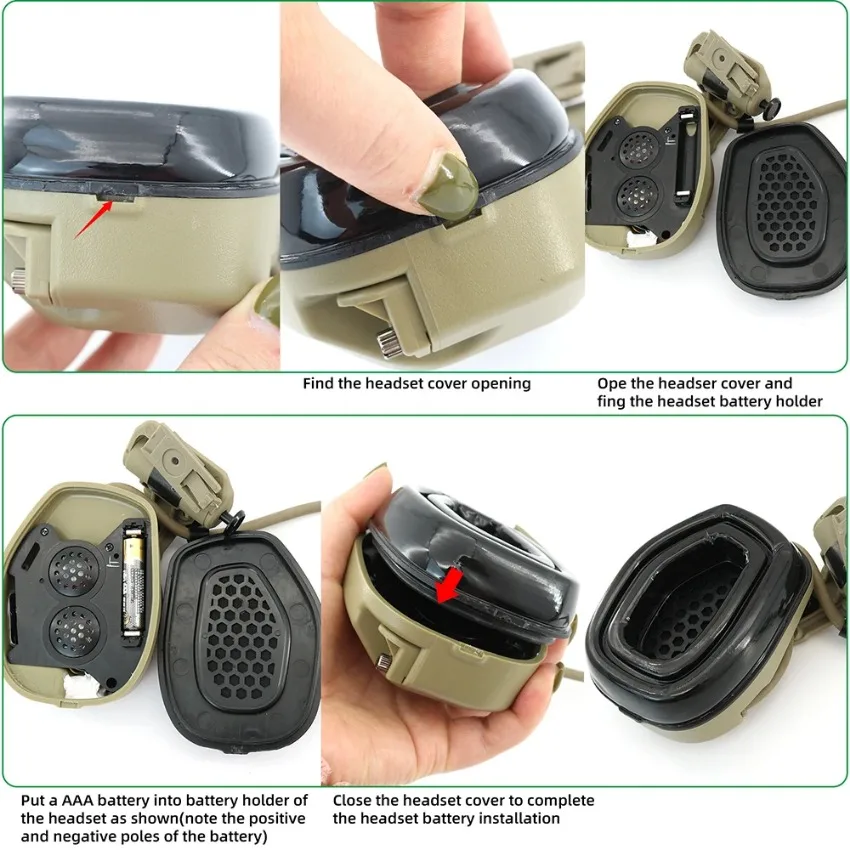 Find the headset cover opening

Ope the headser cover and fing the headset battery holder

Put a AAA battery into battery holder of the headset as shown(note the positive and negative poles of the battery)

Close the headset cover to complete the headset battery installation