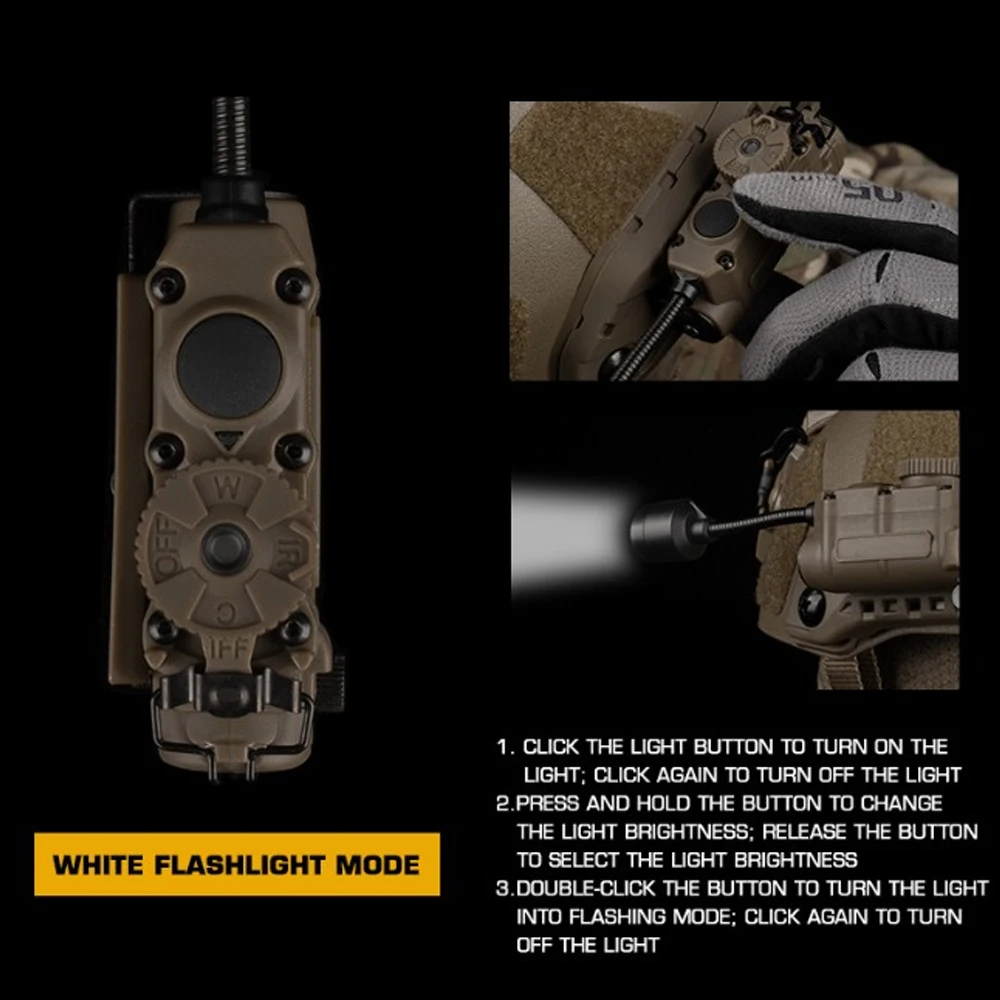 W
OFF
IR
C
IFF

WHITE FLASHLIGHT MODE

1. CLICK THE LIGHT BUTTON TO TURN ON THE LIGHT; CLICK AGAIN TO TURN OFF THE LIGHT
2.PRESS AND HOLD THE BUTTON TO CHANGE THE LIGHT BRIGHTNESS; RELEASE THE BUTTON TO SELECT THE LIGHT BRIGHTNESS
3.DOUBLE-CLICK THE BUTTON TO TURN THE LIGHT INTO FLASHING MODE; CLICK AGAIN TO TURN OFF THE LIGHT