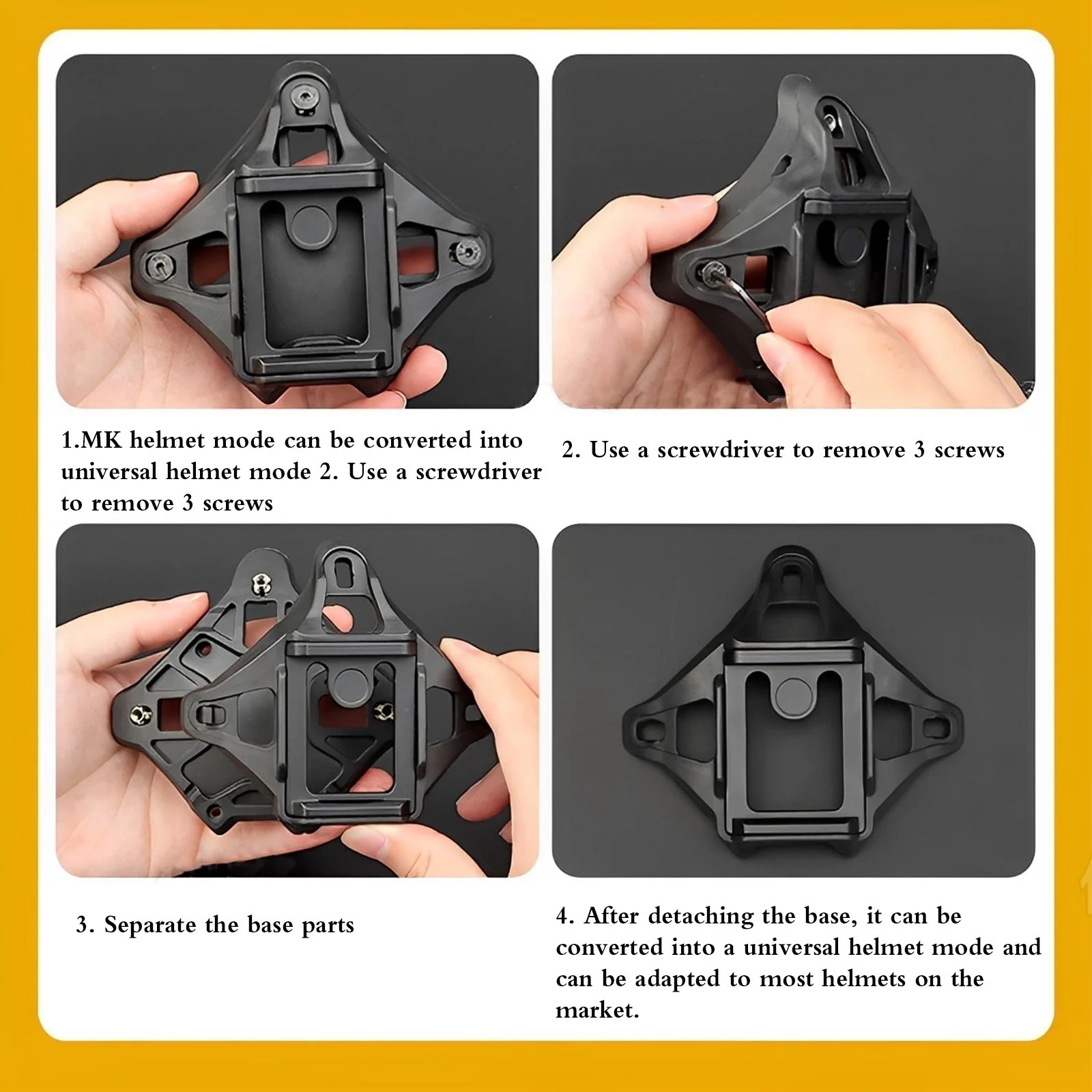 1.MK helmet mode can be converted into universal helmet mode 2. Use a screwdriver to remove 3 screws

2. Use a screwdriver to remove 3 screws

3. Separate the base parts

4. After detaching the base, it can be converted into a universal helmet mode and can be adapted to most helmets on the market.