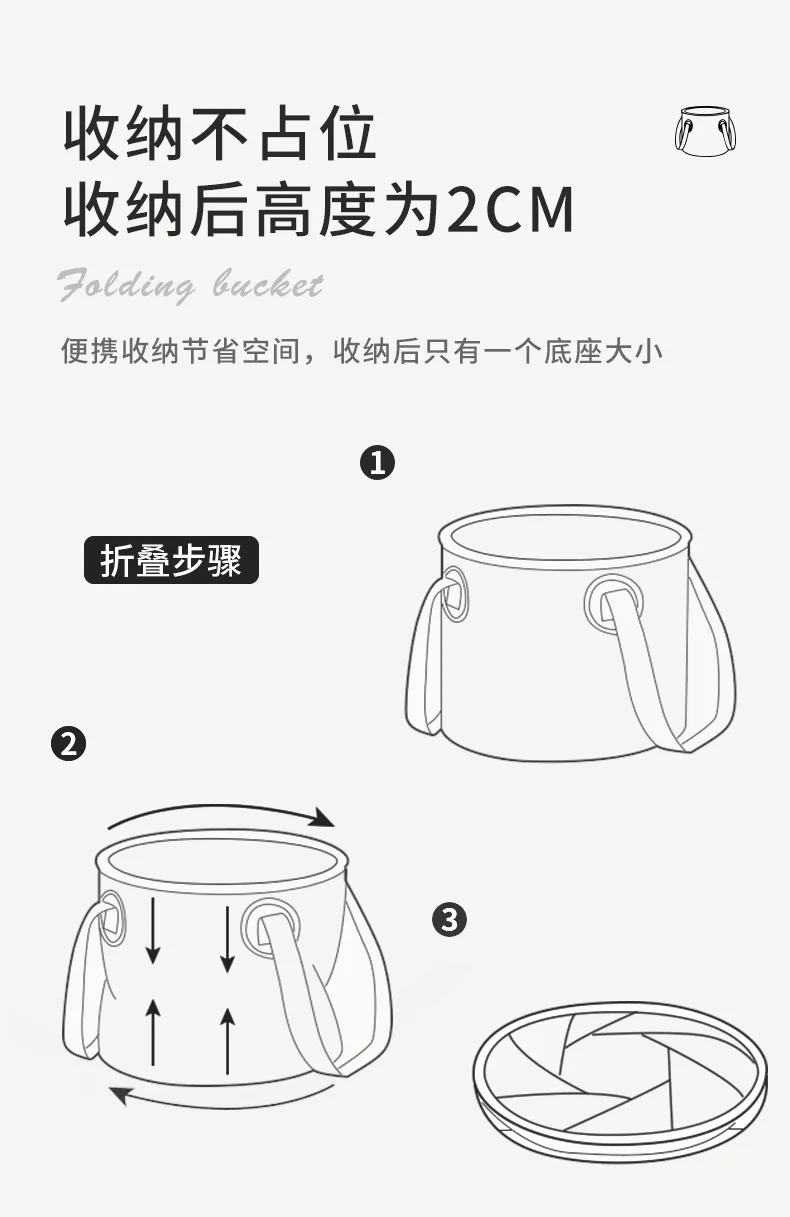 收纳不占位
收纳后高度为2CM

Folding bucket

便携收纳节省空间，收纳后只有一个底座大小

❶

折叠步骤

❷

❸