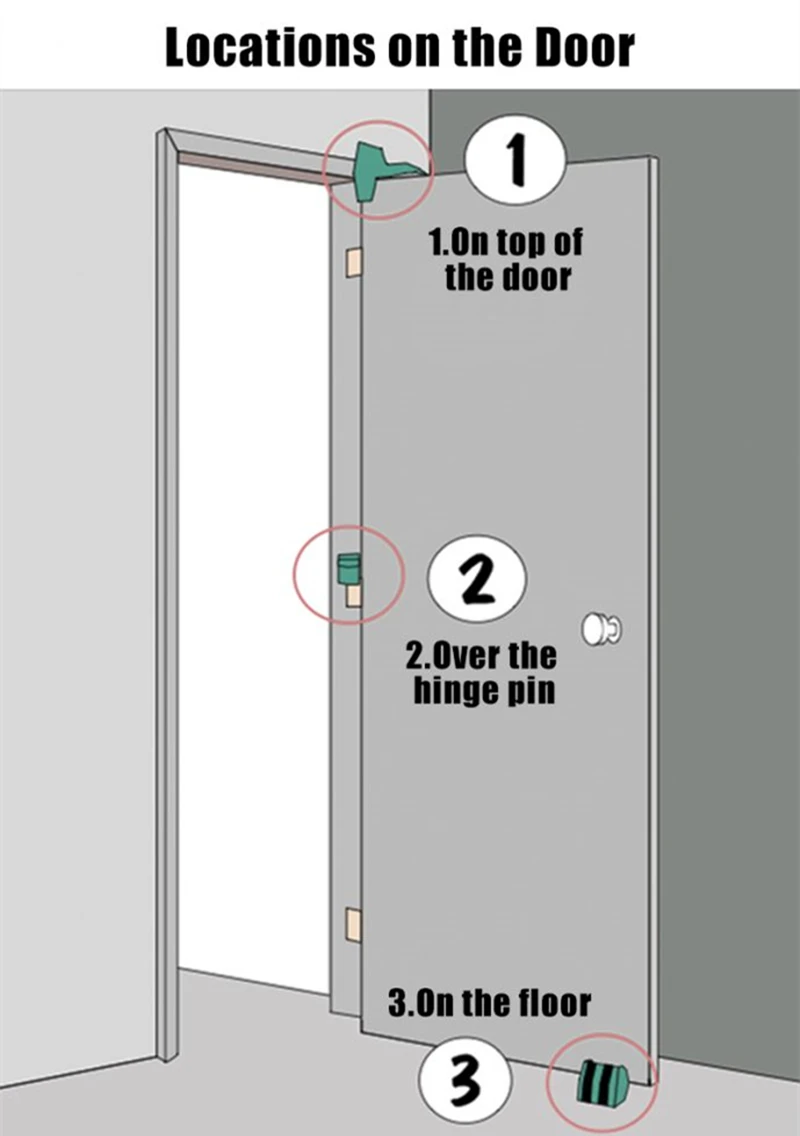 Locations on the Door

1

1.On top of the door

2

2.Over the hinge pin

3.On the floor

3