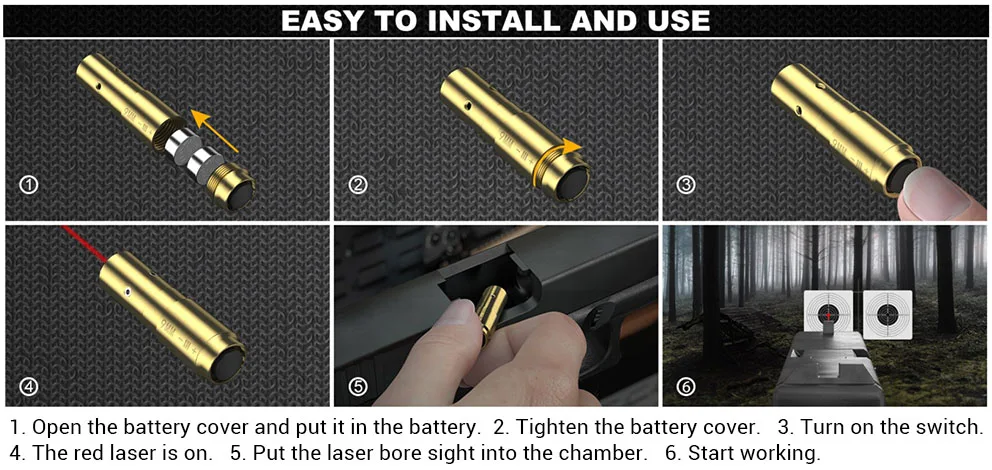 EASY TO INSTALL AND USE

①

②

③

④

⑤

⑥

1. Open the battery cover and put it in the battery. 2. Tighten the battery cover. 3. Turn on the switch. 4. The red laser is on. 5. Put the laser bore sight into the chamber. 6. Start working.