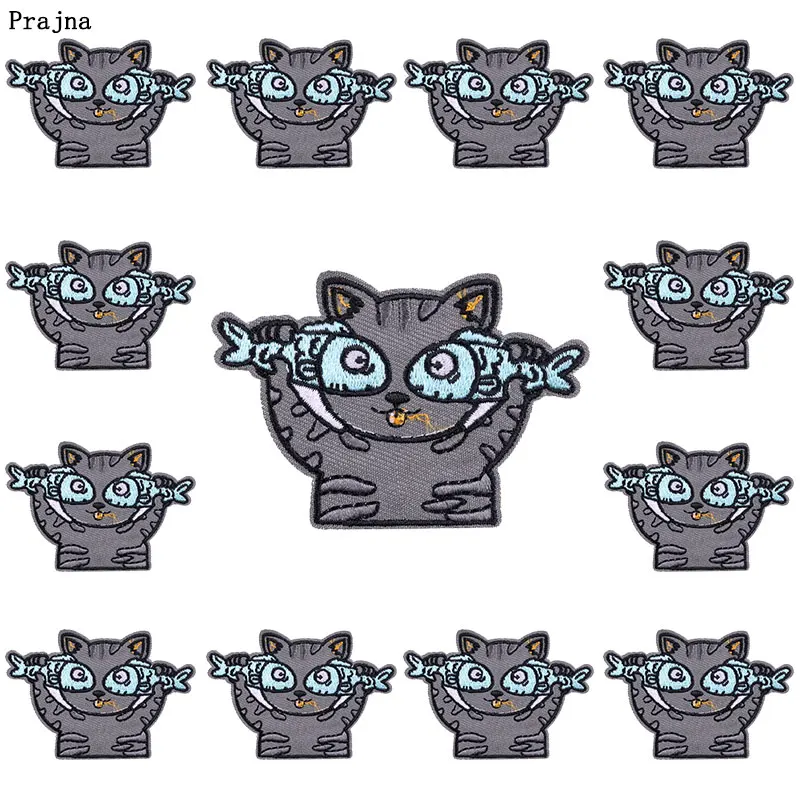 Prajna