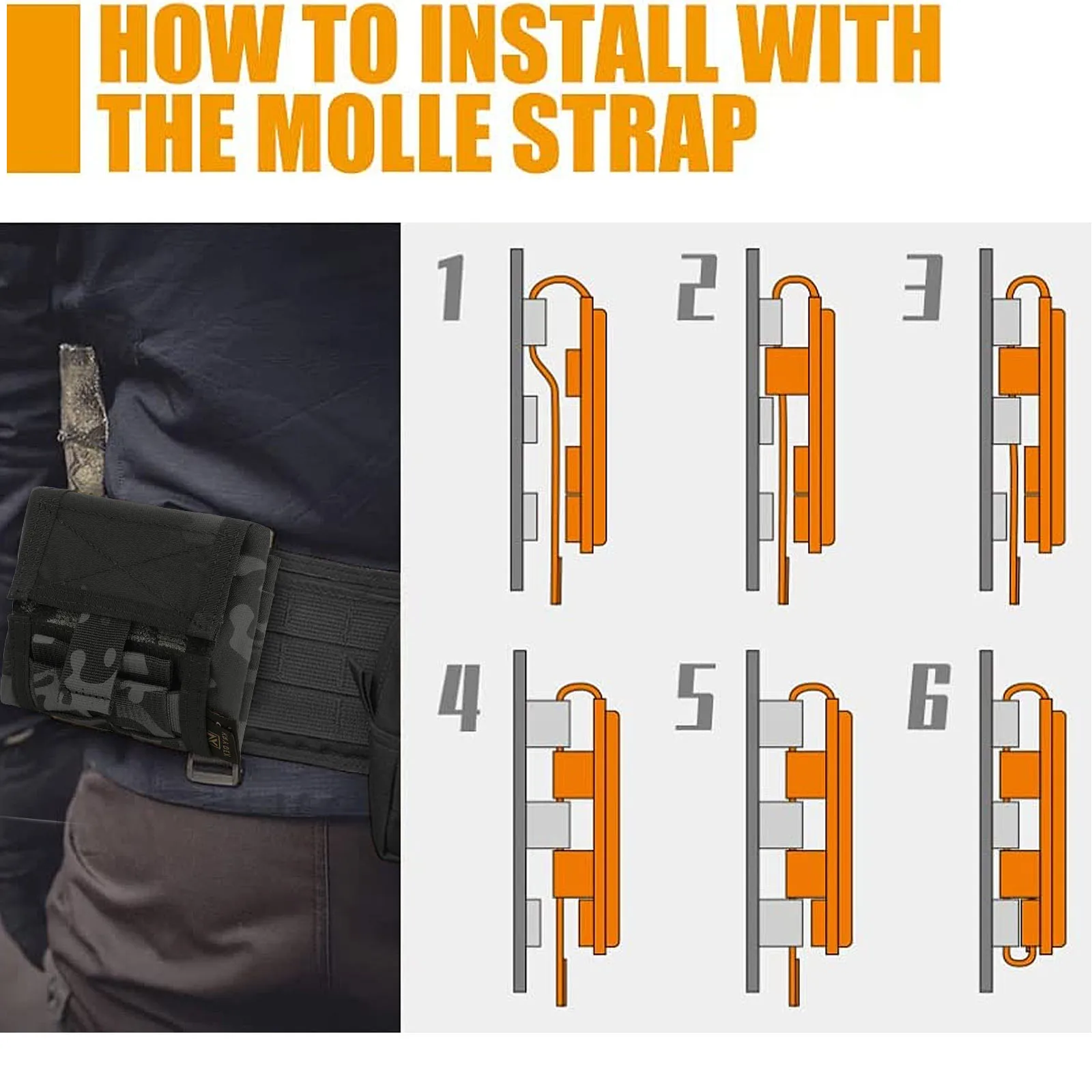 HOW TO INSTALL WITH THE MOLLE STRAP

1

2

3

4

5

6