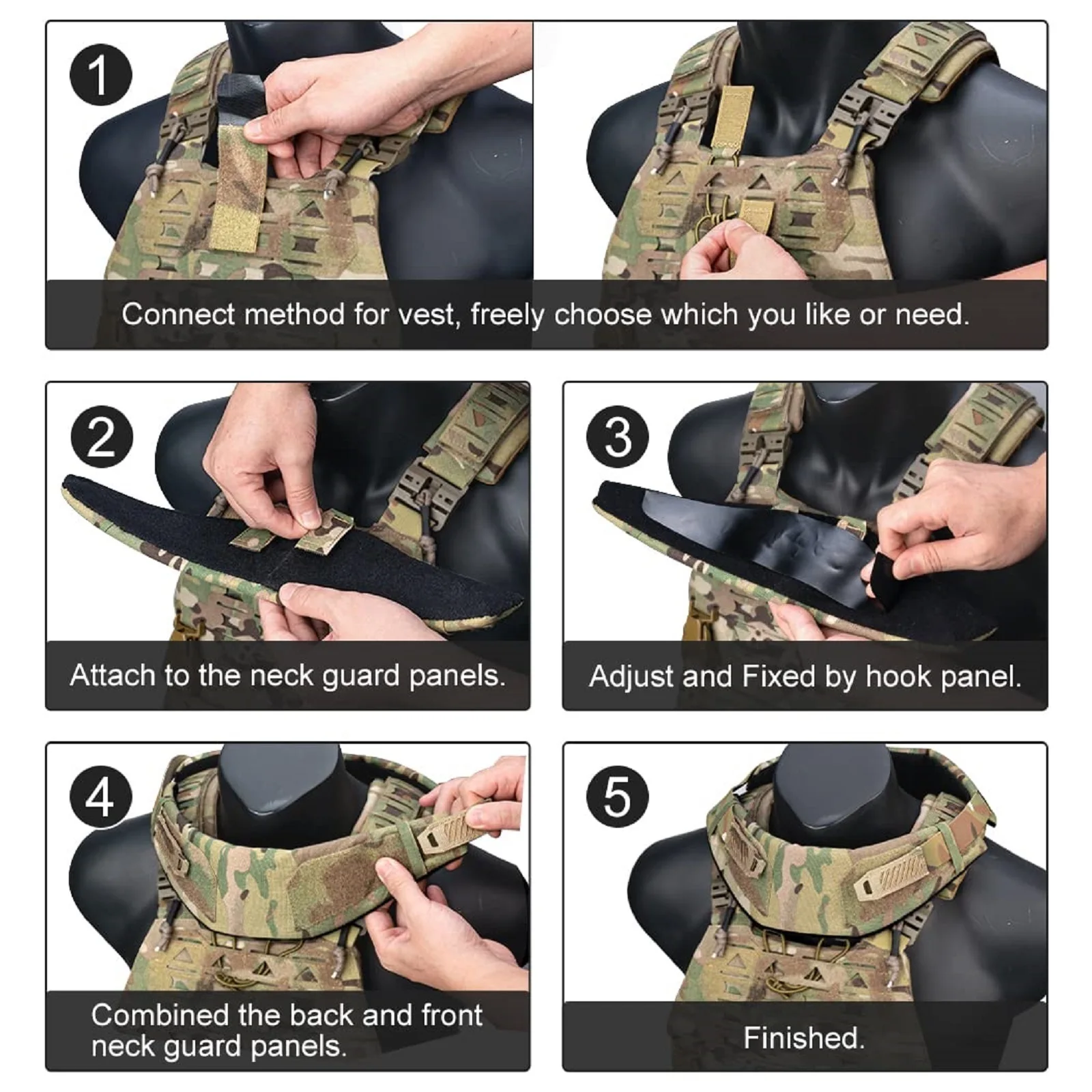 1

Connect method for vest, freely choose which you like or need.

2

Attach to the neck guard panels.

3

Adjust and Fixed by hook panel.

4

Combined the back and front neck guard panels.

5

Finished.