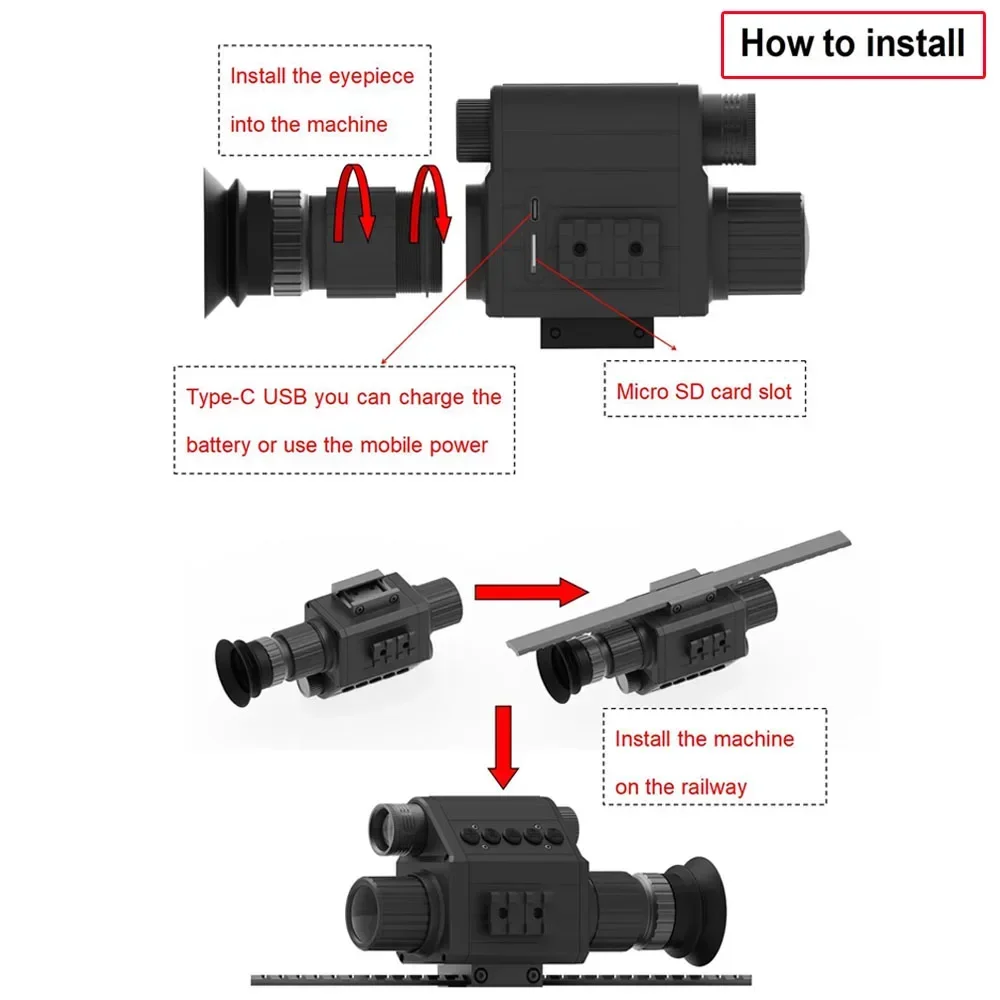 How to install

Install the eyepiece into the machine

Type-C USB you can charge the battery or use the mobile power

Micro SD card slot

Install the machine on the railway