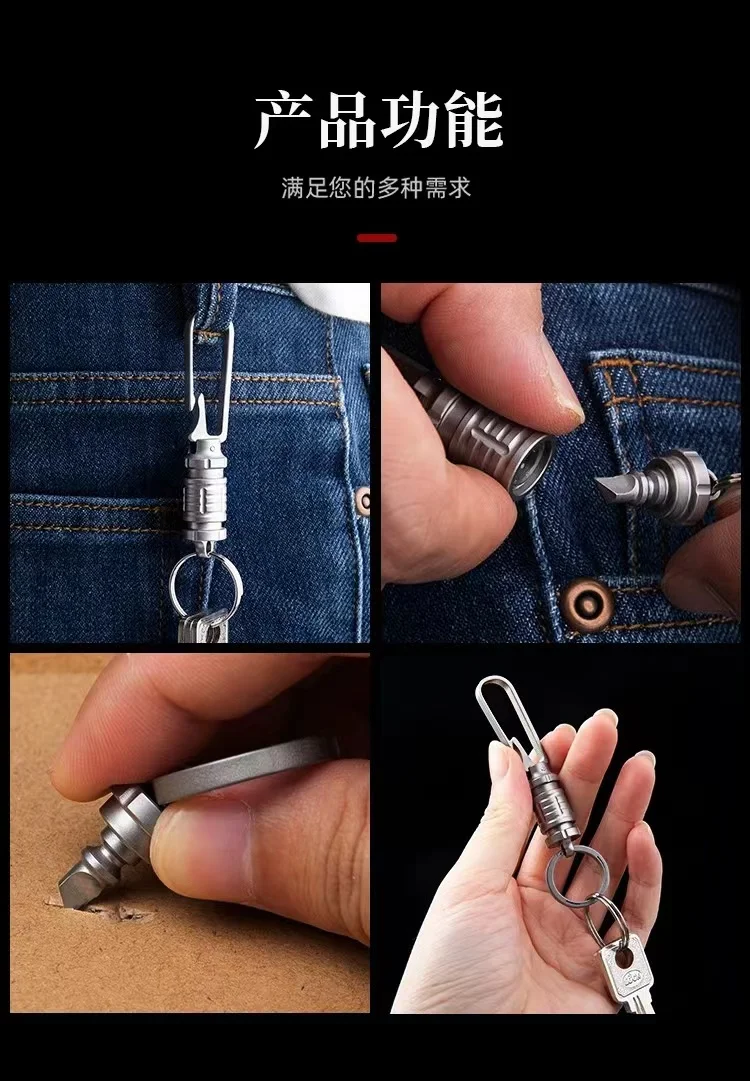 产品功能

满足您的多种需求