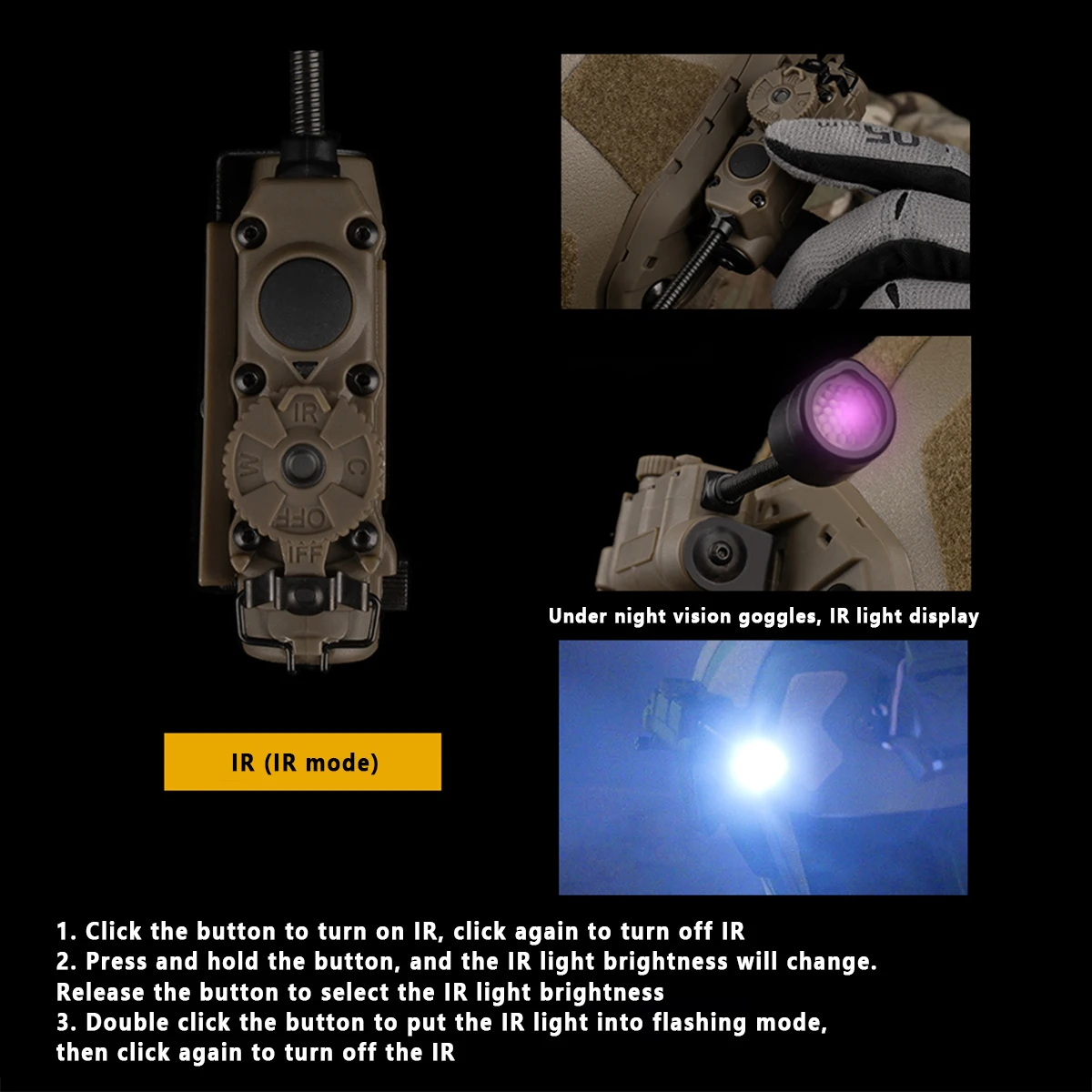 IR
W
C
OFF
IFF

IR (IR mode)

Under night vision goggles, IR light display

1. Click the button to turn on IR, click again to turn off IR
2. Press and hold the button, and the IR light brightness will change. Release the button to select the IR light brightness
3. Double click the button to put the IR light into flashing mode, then click again to turn off the IR