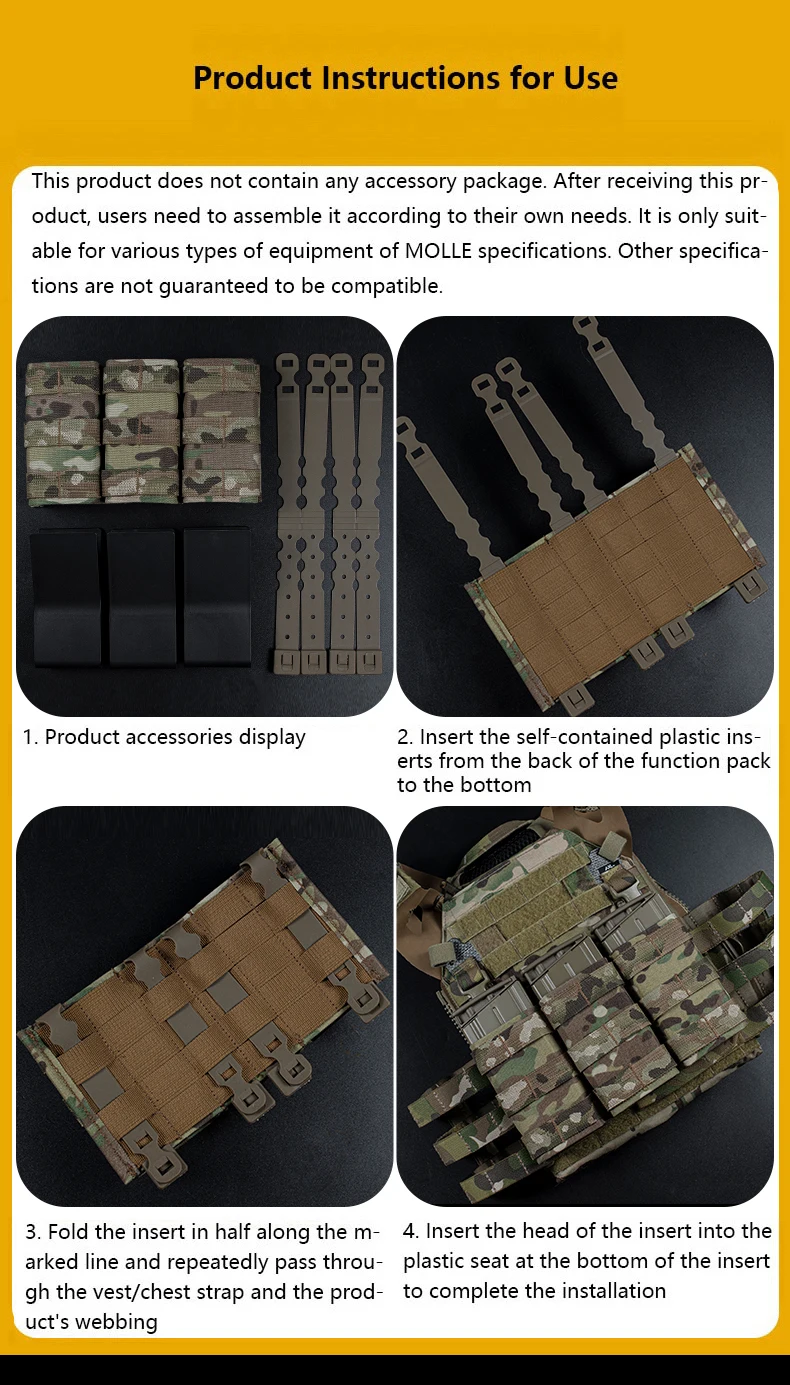 Product Instructions for Use

This product does not contain any accessory package. After receiving this product, users need to assemble it according to their own needs. It is only suitable for various types of equipment of MOLLE specifications. Other specifications are not guaranteed to be compatible.

1. Product accessories display

2. Insert the self-contained plastic inserts from the back of the function pack to the bottom

3. Fold the insert in half along the marked line and repeatedly pass through the vest/chest strap and the product's webbing

4. Insert the head of the insert into the plastic seat at the bottom of the insert to complete the installation