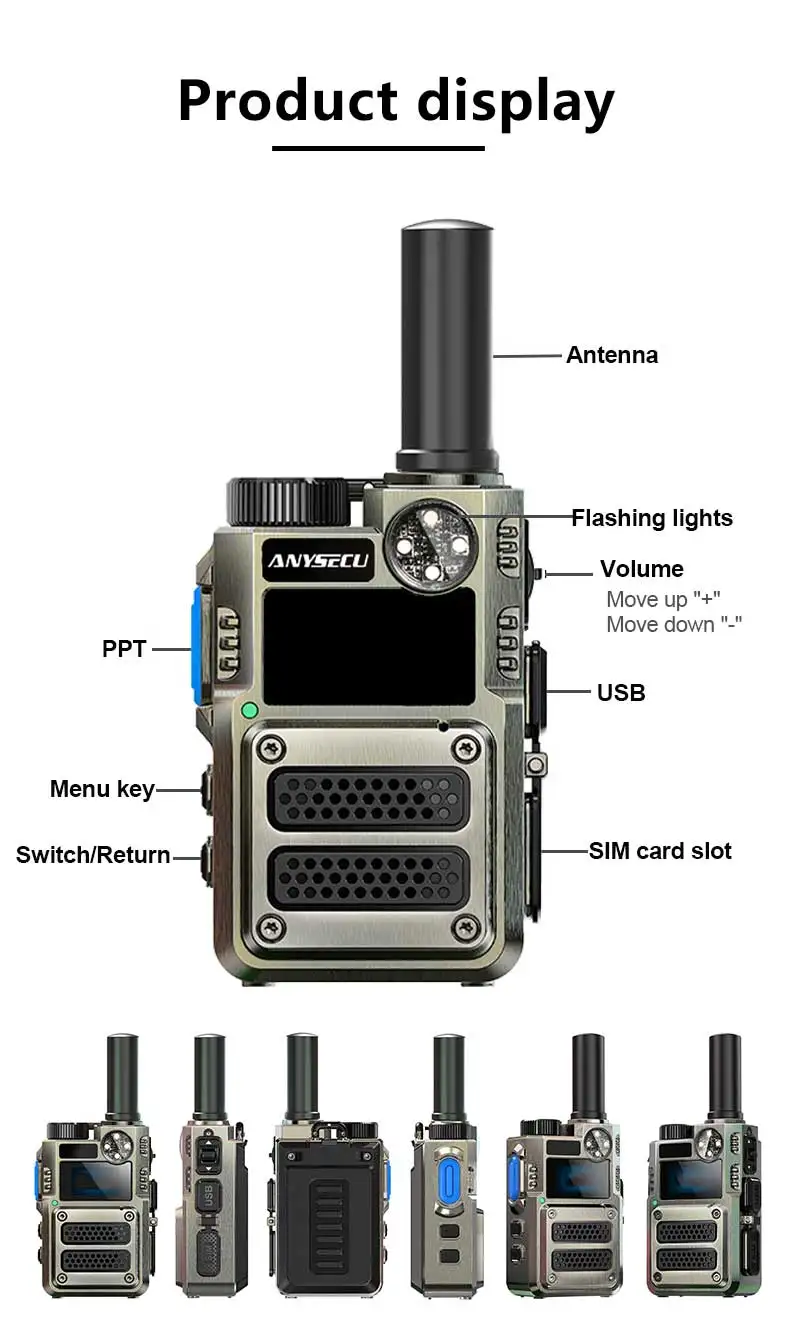 Product display

Antenna

Flashing lights

ANYSECU

Volume
Move up "+"
Move down "-"

PPT

USB

Menu key

Switch/Return

SIM card slot

USB