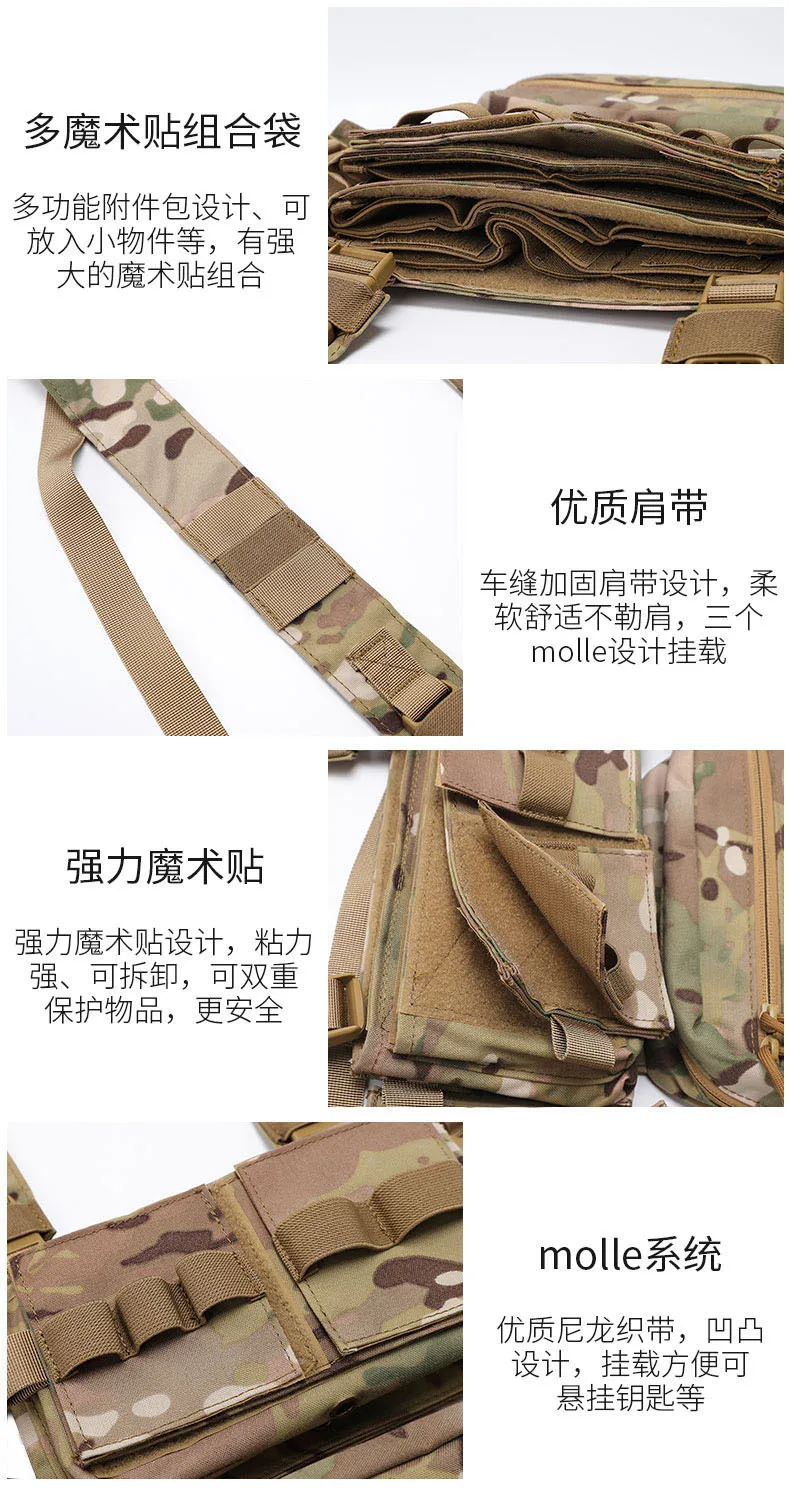 多魔术贴组合袋

多功能附件包设计、可放入小物件等，有强大的魔术贴组合

优质肩带

车缝加固肩带设计，柔软舒适不勒肩，三个molle设计挂载

强力魔术贴

强力魔术贴设计，粘力强、可拆卸，可双重保护物品，更安全

molle系统

优质尼龙织带，凹凸设计，挂载方便可悬挂钥匙等