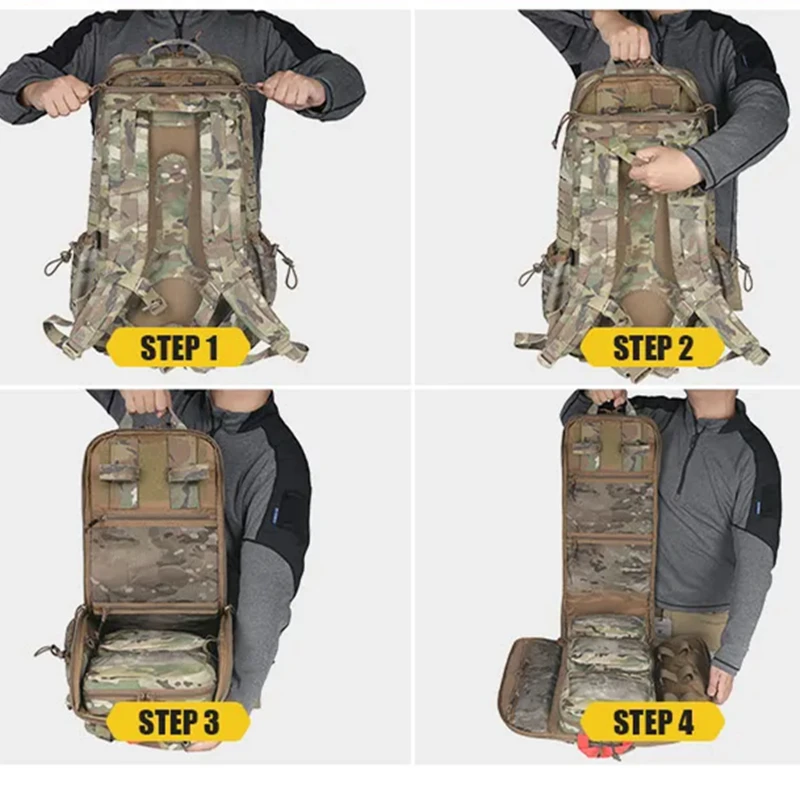 STEP 1

STEP 2

STEP 3

STEP 4