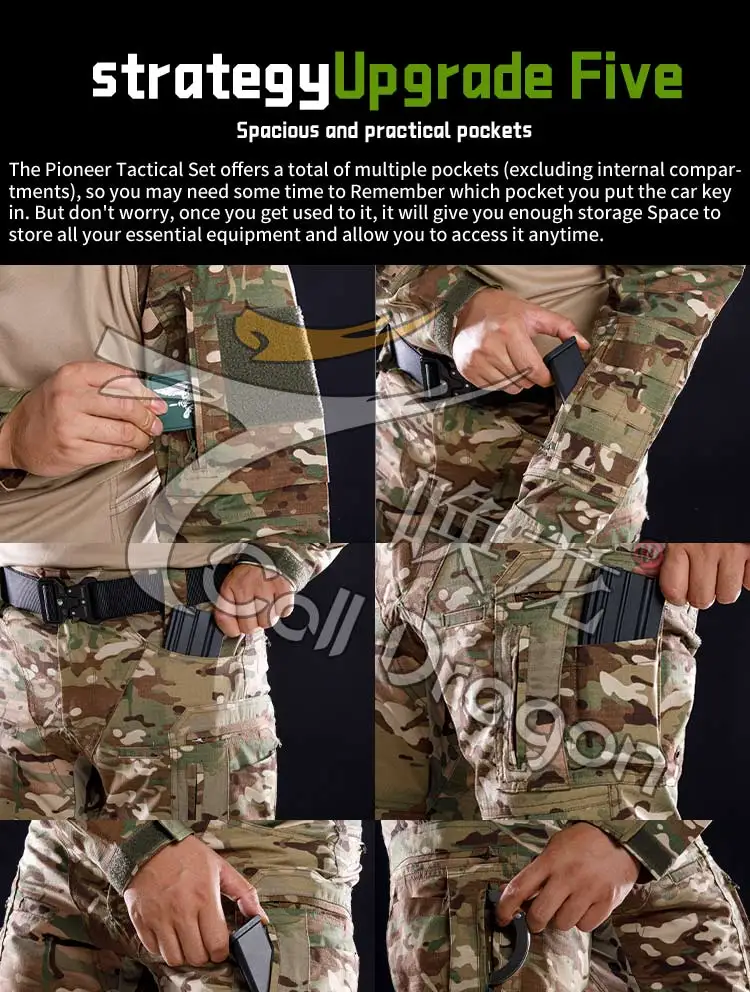 strategyUpgrade Five

Spacious and practical pockets

The Pioneer Tactical Set offers a total of multiple pockets (excluding internal compartments), so you may need some time to Remember which pocket you put the car key in. But don't worry, once you get used to it, it will give you enough storage Space to store all your essential equipment and allow you to access it anytime.

Call Dragon