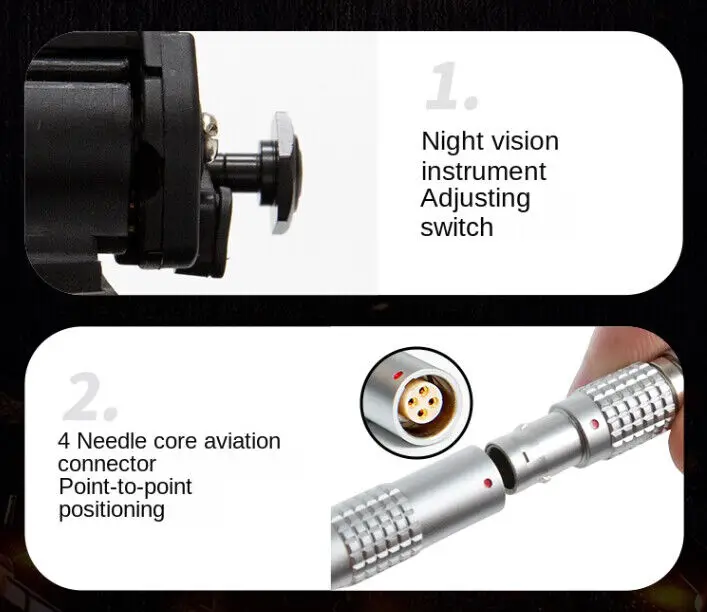 1.

Night vision instrument Adjusting switch

2.

4 Needle core aviation connector Point-to-point positioning