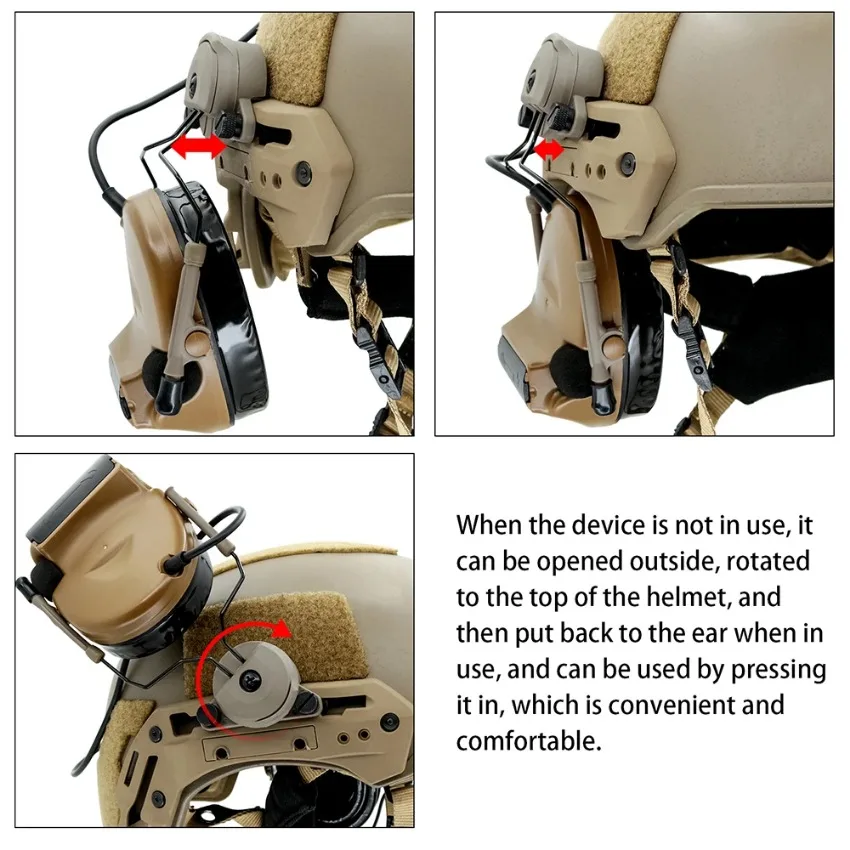 When the device is not in use, it can be opened outside, rotated to the top of the helmet, and then put back to the ear when in use, and can be used by pressing it in, which is convenient and comfortable.