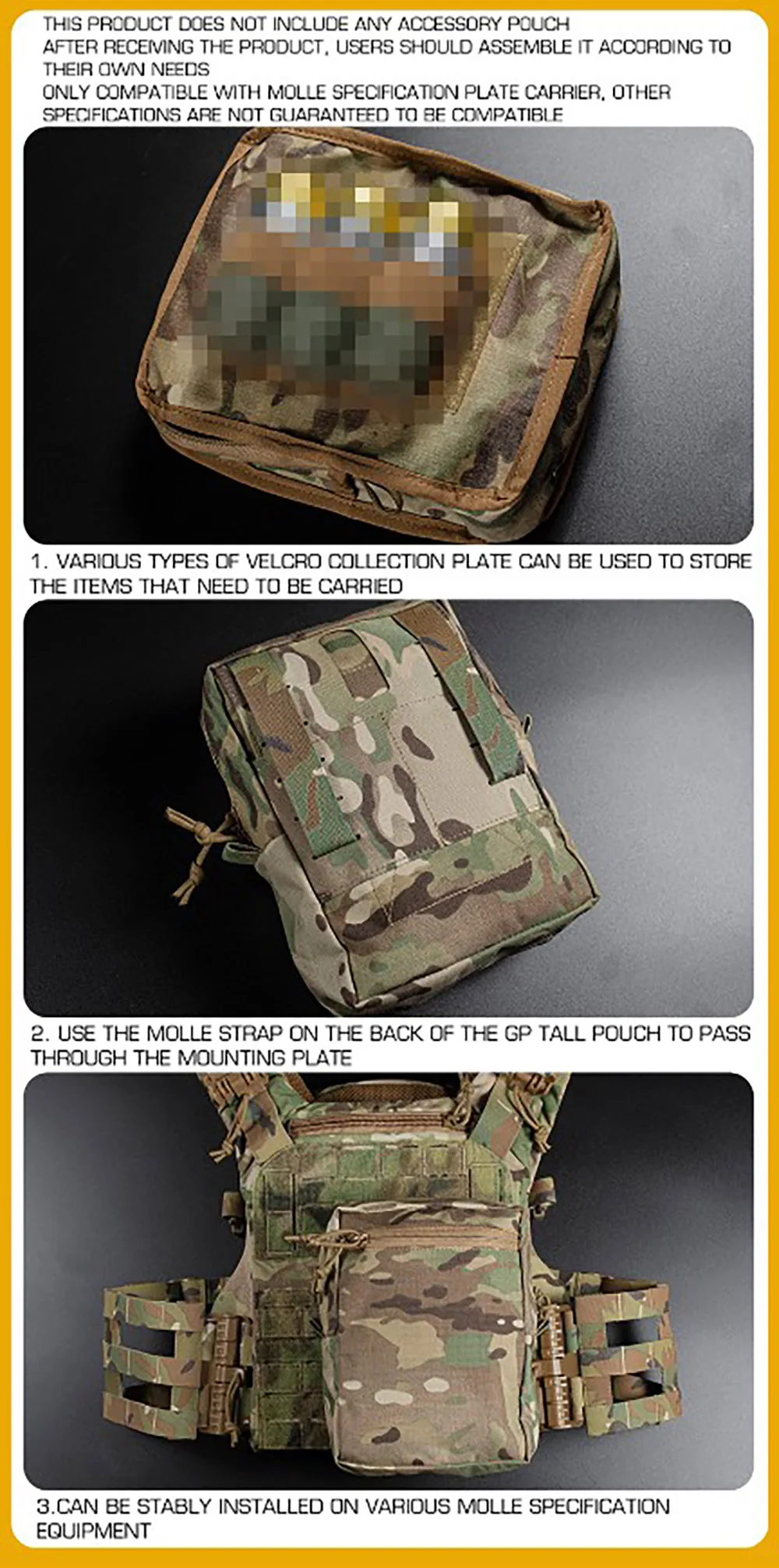 THIS PRODUCT DOES NOT INCLUDE ANY ACCESSORY POUCH
AFTER RECEIVING THE PRODUCT, USERS SHOULD ASSEMBLE IT ACCORDING TO THEIR OWN NEEDS
ONLY COMPATIBLE WITH MOLLE SPECIFICATION PLATE CARRIER, OTHER SPECIFICATIONS ARE NOT GUARANTEED TO BE COMPATIBLE

1. VARIOUS TYPES OF VELCRO COLLECTION PLATE CAN BE USED TO STORE THE ITEMS THAT NEED TO BE CARRIED

2. USE THE MOLLE STRAP ON THE BACK OF THE GP TALL POUCH TO PASS THROUGH THE MOUNTING PLATE

3.CAN BE STABLY INSTALLED ON VARIOUS MOLLE SPECIFICATION EQUIPMENT