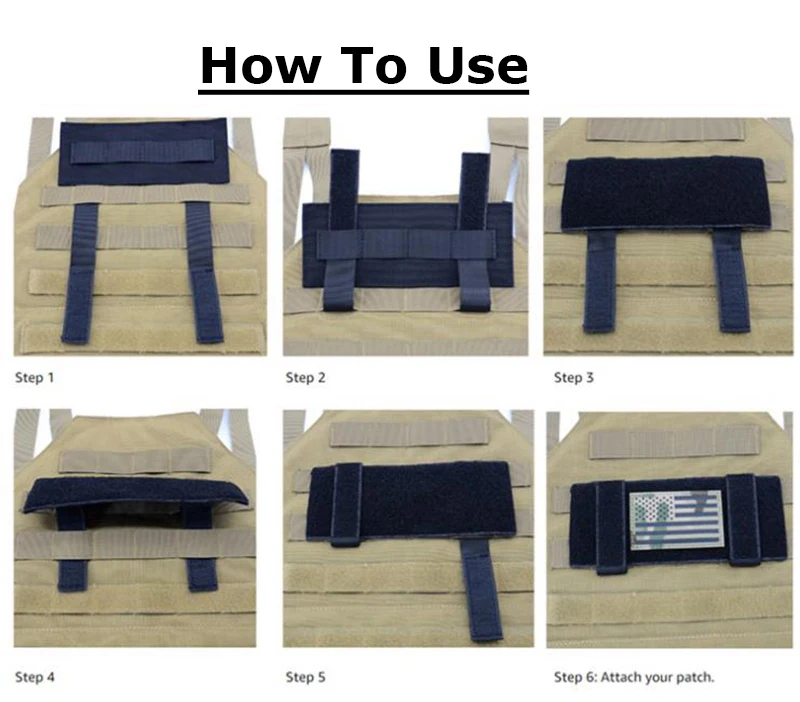 How To Use

Step 1

Step 2

Step 3

Step 4

Step 5

Step 6: Attach your patch.