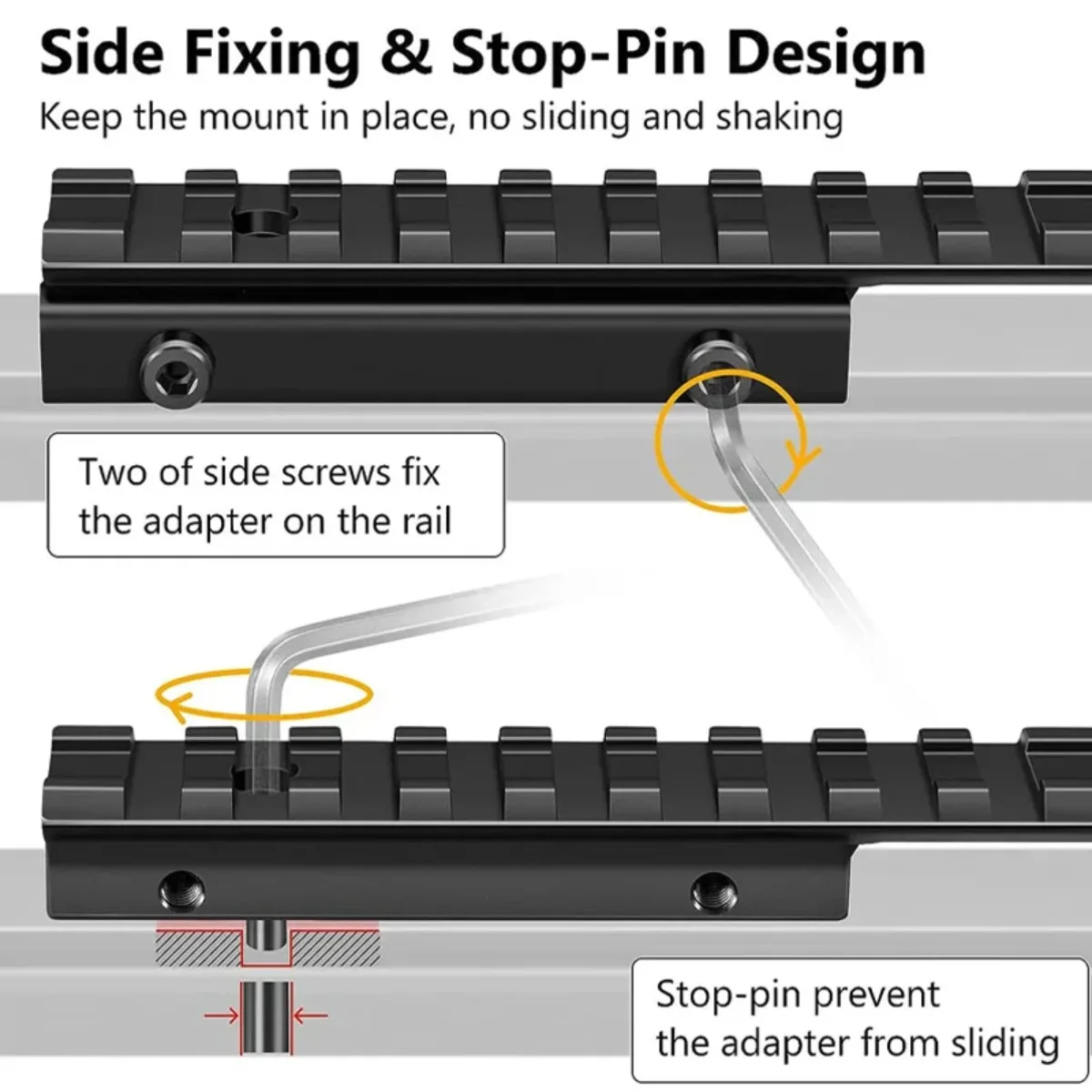 Side Fixing & Stop-Pin Design
Keep the mount in place, no sliding and shaking

Two of side screws fix the adapter on the rail

Stop-pin prevent the adapter from sliding