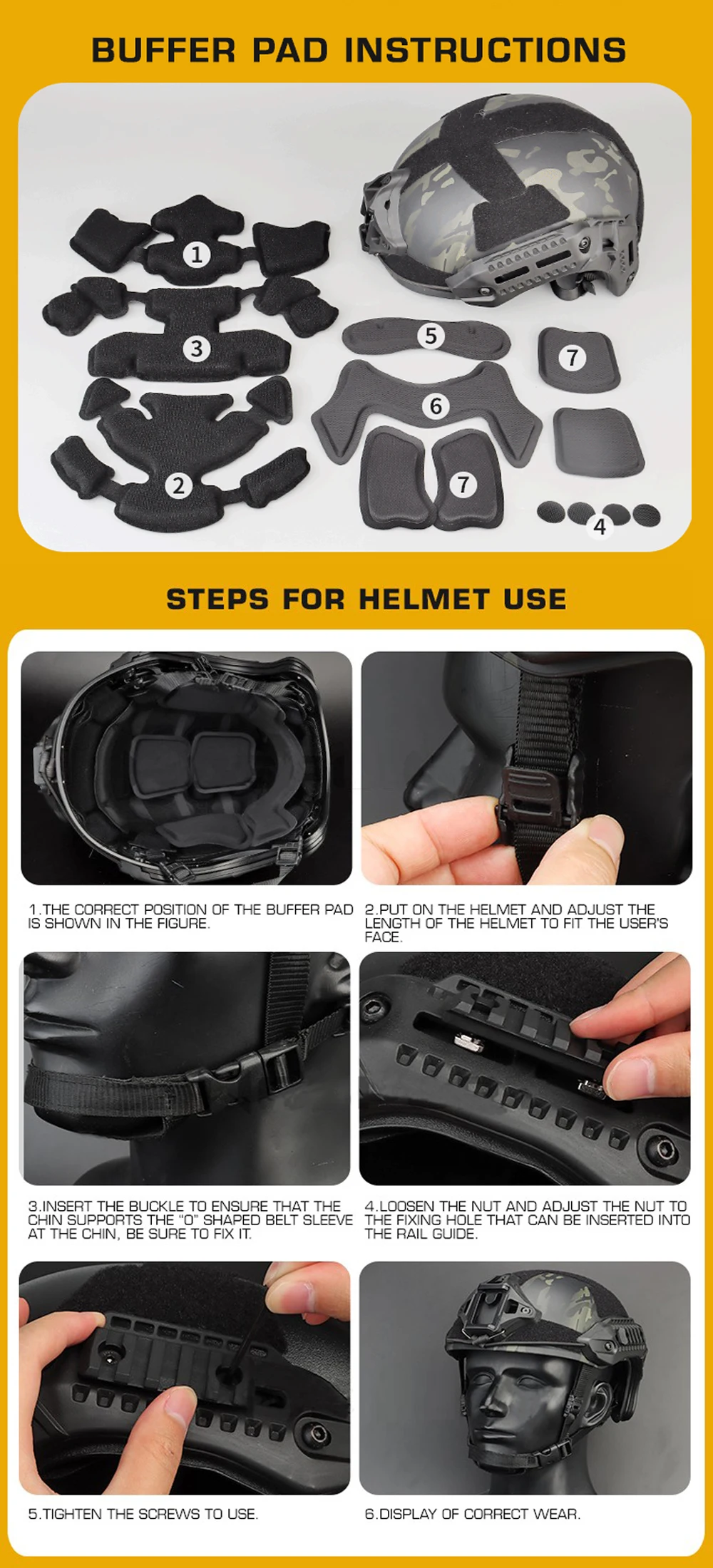 BUFFER PAD INSTRUCTIONS

1

3

2

5

6

7

7

4

STEPS FOR HELMET USE

1.THE CORRECT POSITION OF THE BUFFER PAD IS SHOWN IN THE FIGURE.

2.PUT ON THE HELMET AND ADJUST THE LENGTH OF THE HELMET TO FIT THE USER'S FACE.

3.INSERT THE BUCKLE TO ENSURE THAT THE CHIN SUPPORTS THE "O" SHAPED BELT SLEEVE AT THE CHIN, BE SURE TO FIX IT.

4.LOOSEN THE NUT AND ADJUST THE NUT TO THE FIXING HOLE THAT CAN BE INSERTED INTO THE RAIL GUIDE.

5.TIGHTEN THE SCREWS TO USE.

6.DISPLAY OF CORRECT WEAR.