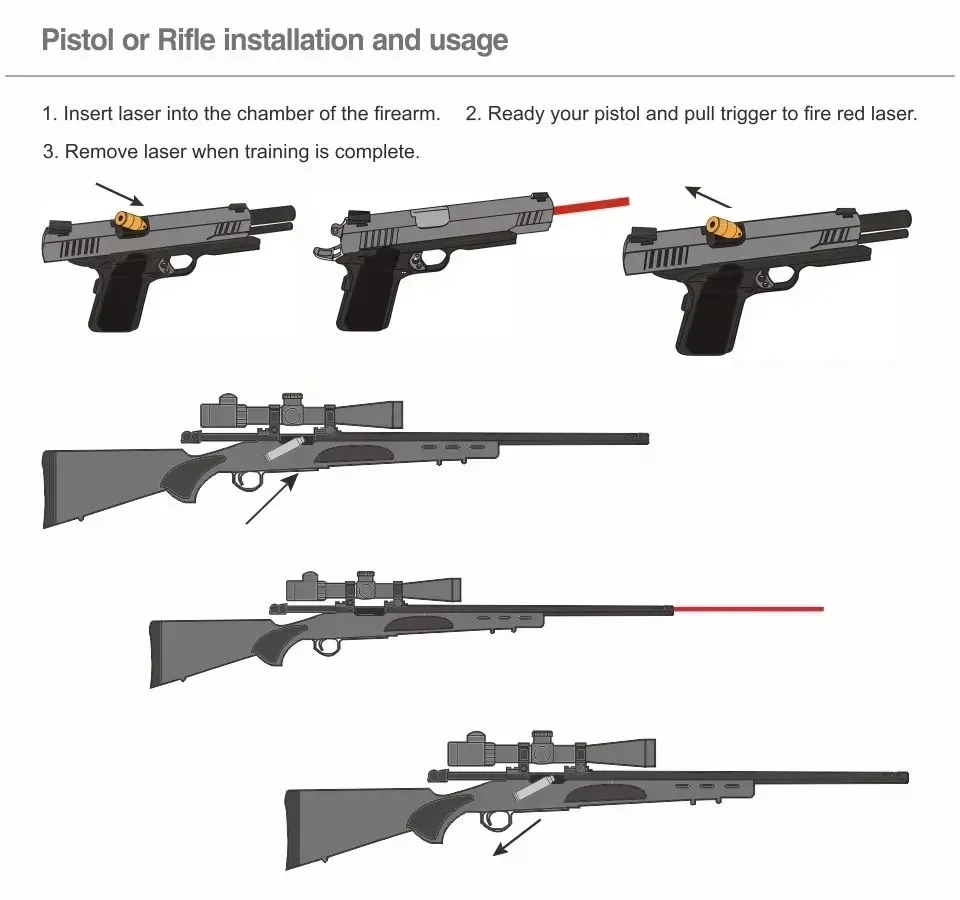 Pistol or Rifle installation and usage

1. Insert laser into the chamber of the firearm.
2. Ready your pistol and pull trigger to fire red laser.
3. Remove laser when training is complete.