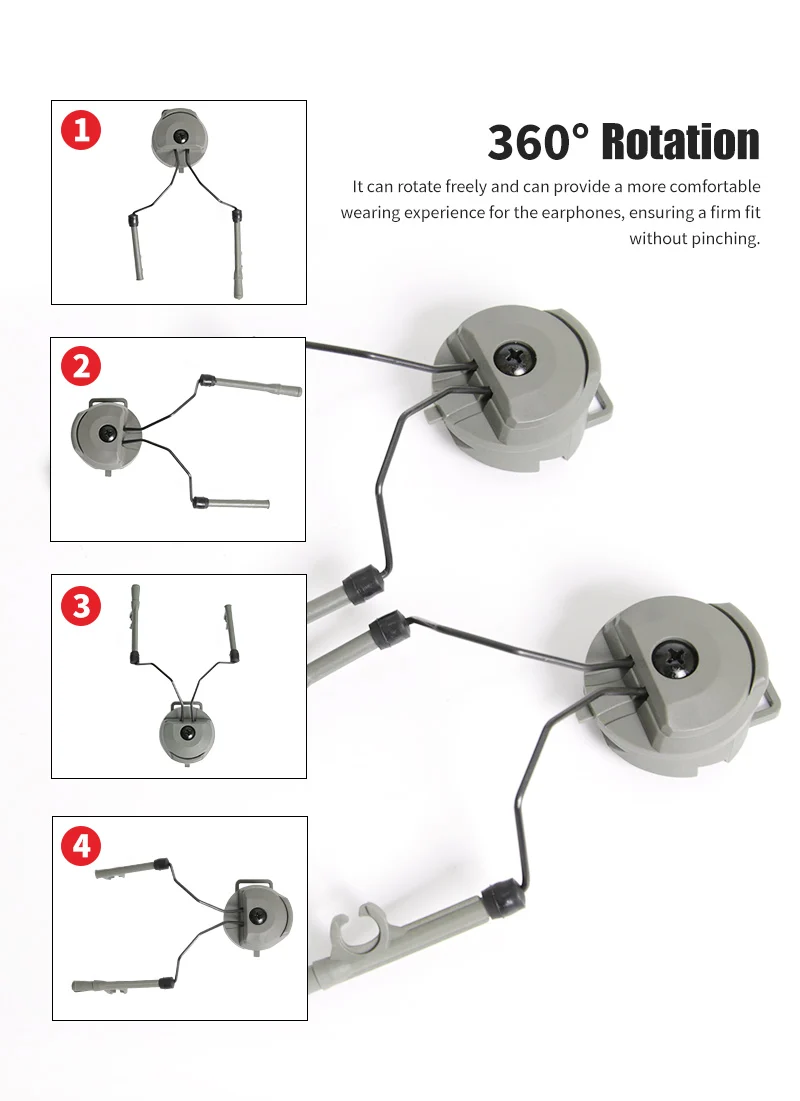 1

360° Rotation

It can rotate freely and can provide a more comfortable wearing experience for the earphones, ensuring a firm fit without pinching.

2

3

4