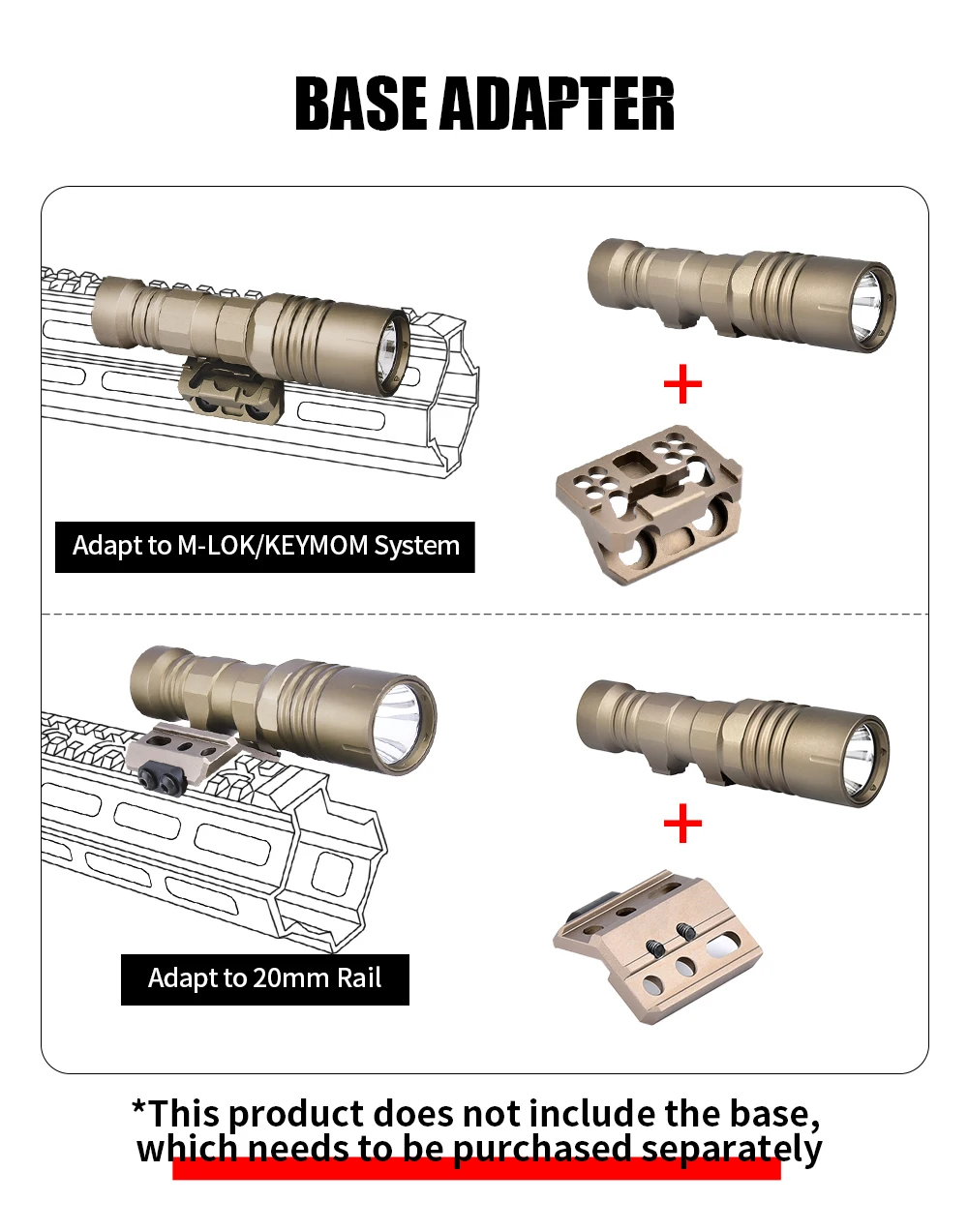 BASE ADAPTER

Adapt to M-LOK/KEYMOM System

+

Adapt to 20mm Rail

+

*This product does not include the base, which needs to be purchased separately