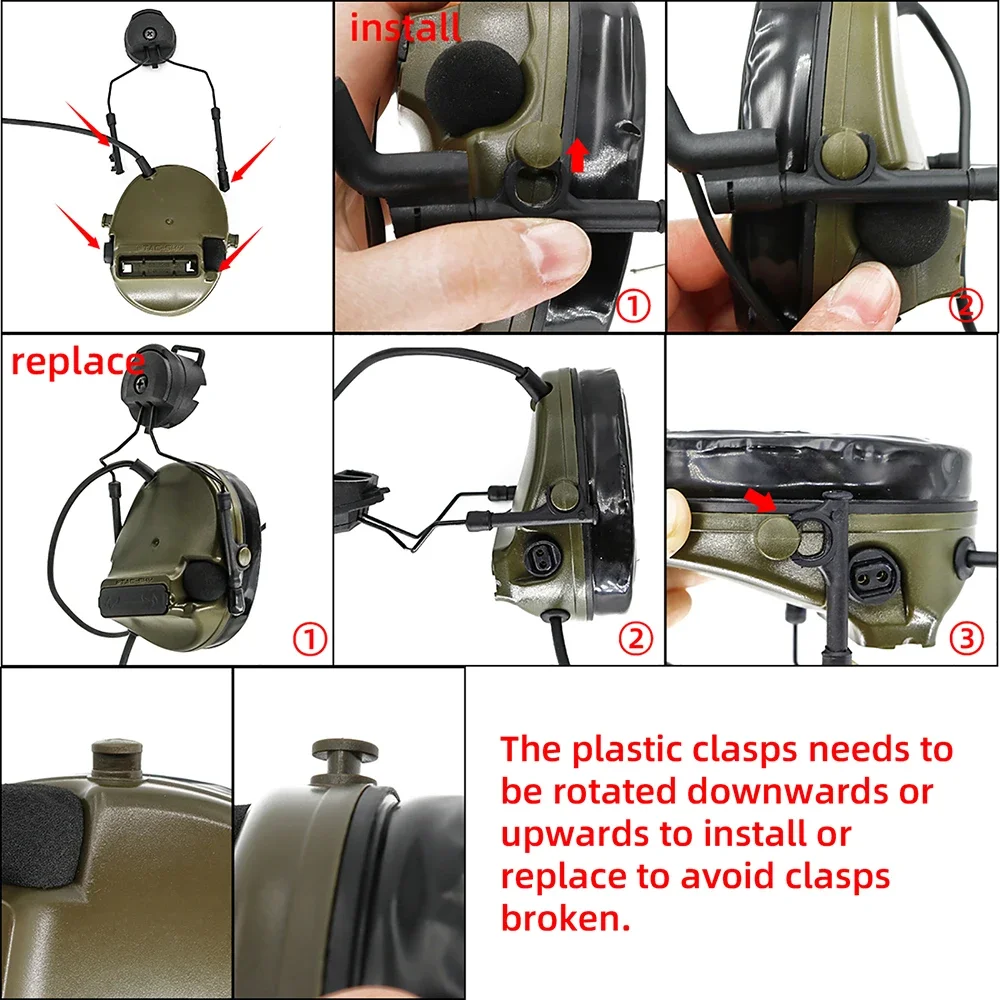 install

①

②

replace

①

②

③

The plastic clasps needs to be rotated downwards or upwards to install or replace to avoid clasps broken.