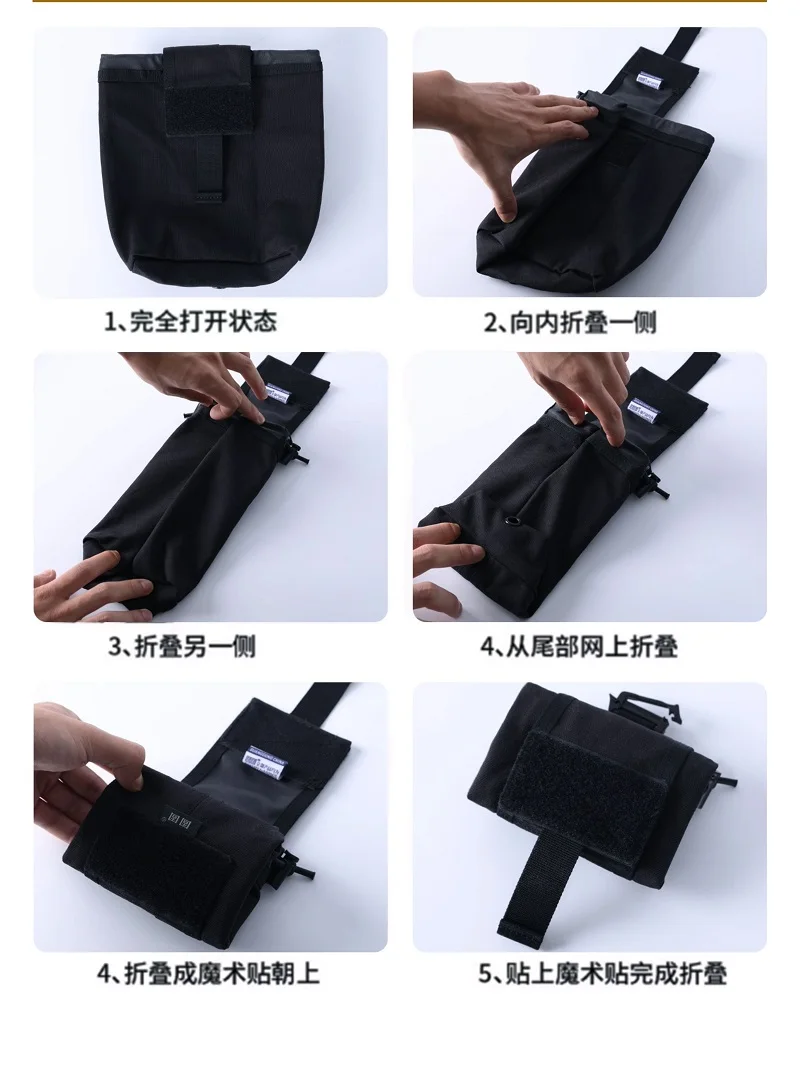 1、完全打开状态

2、向内折叠一侧

3、折叠另一侧

4、从尾部网上折叠

4、折叠成魔术贴朝上

5、贴上魔术贴完成折叠