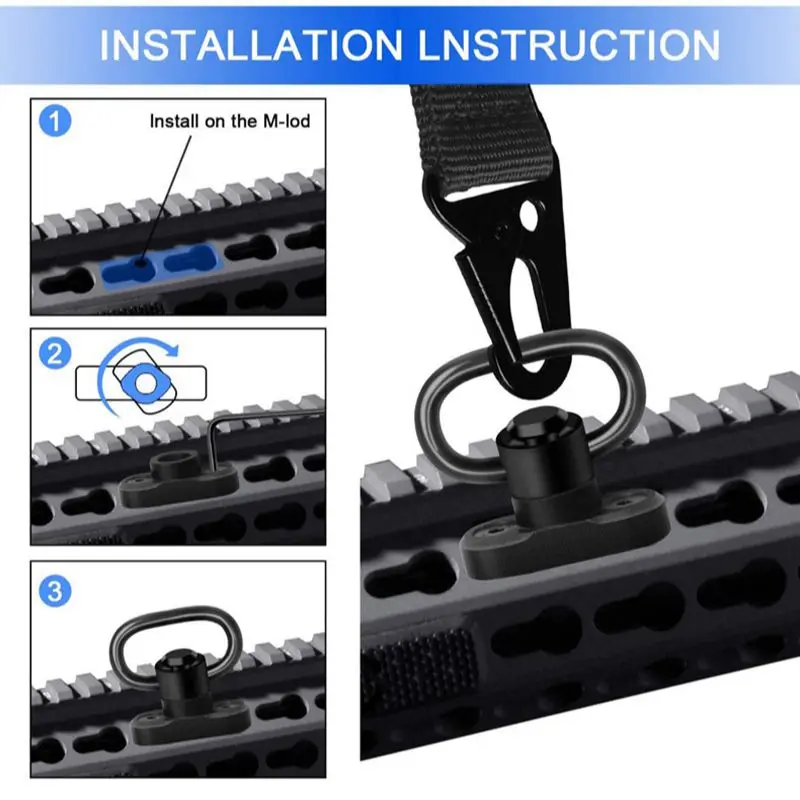 INSTALLATION LNSTRUCTION

1

Install on the M-lod

2

3