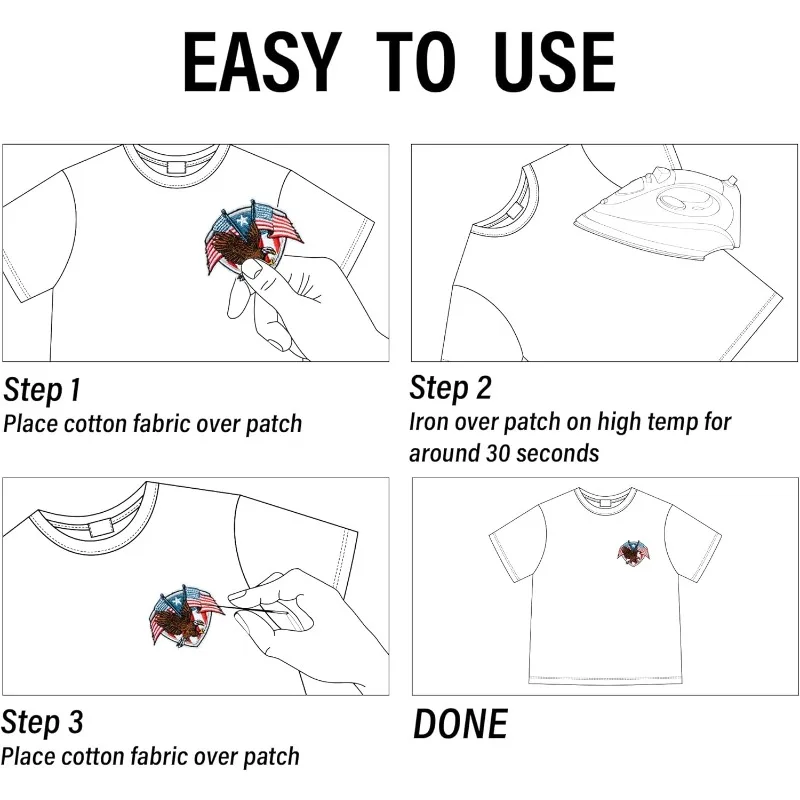 EASY TO USE

Step 1
Place cotton fabric over patch

Step 2
Iron over patch on high temp for around 30 seconds

Step 3
Place cotton fabric over patch

DONE