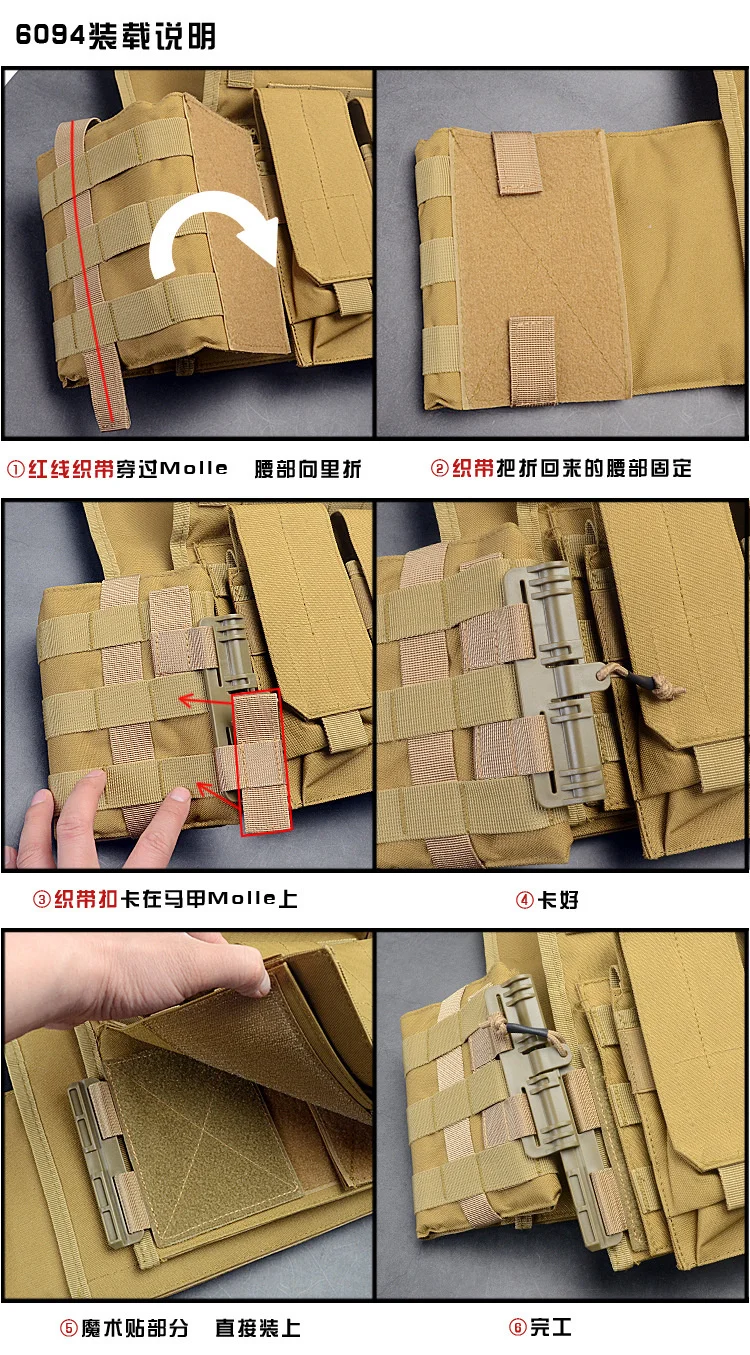 6094装载说明

①红线织带穿过Molle 腰部向里折

②织带把折回来的腰部固定

③织带扣卡在马甲Molle上

④卡好

⑤魔术贴部分 直接装上

⑥完工