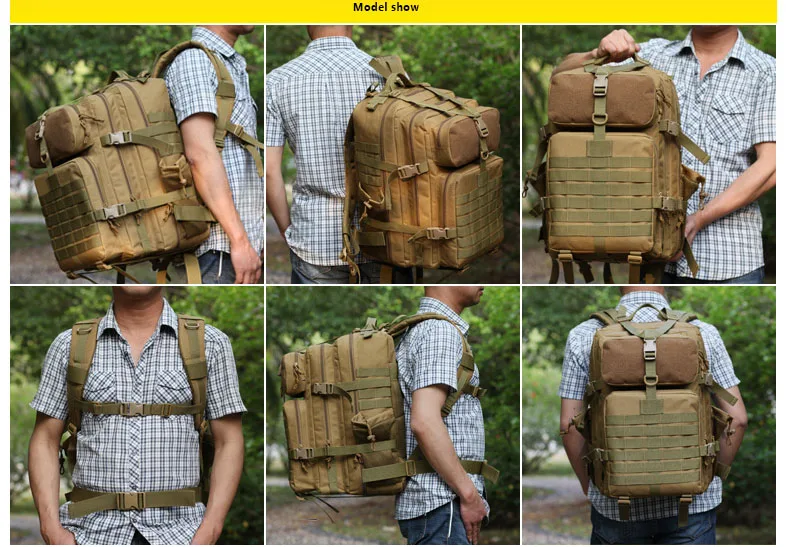 Model show