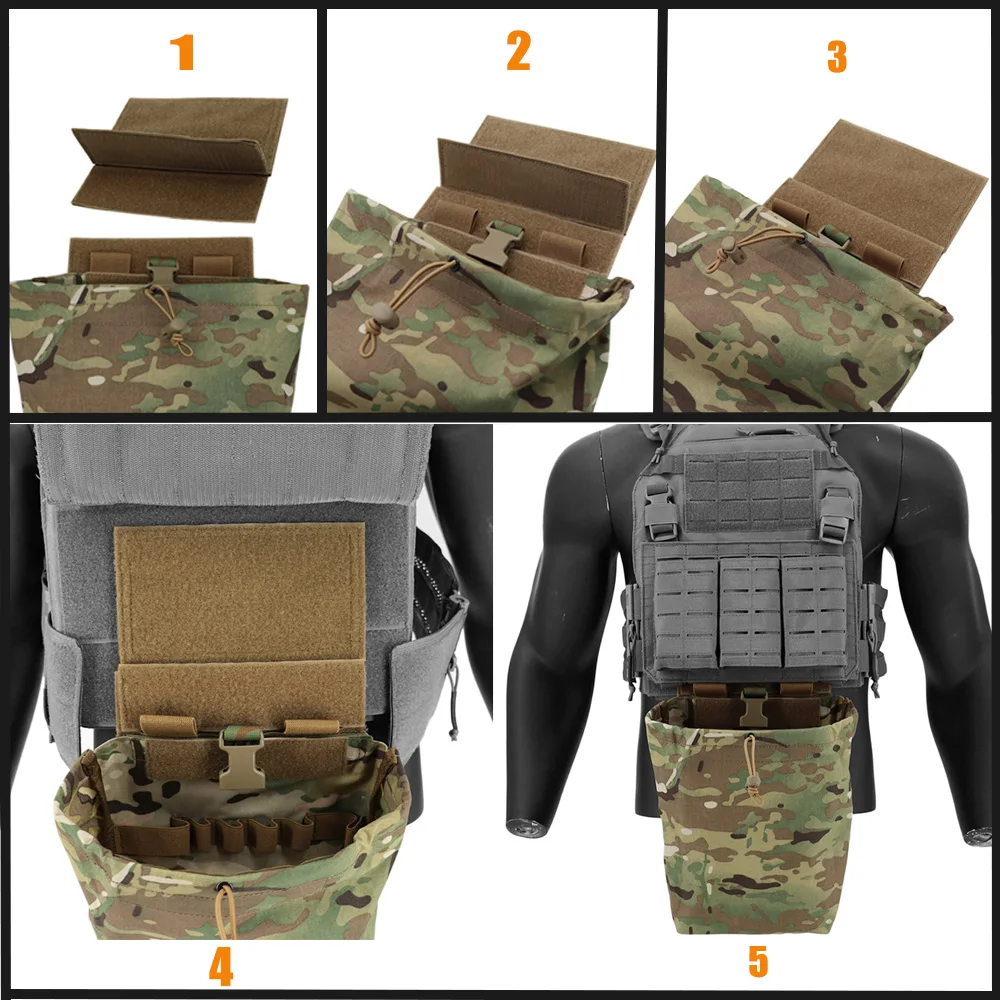 1

2

3

4

5