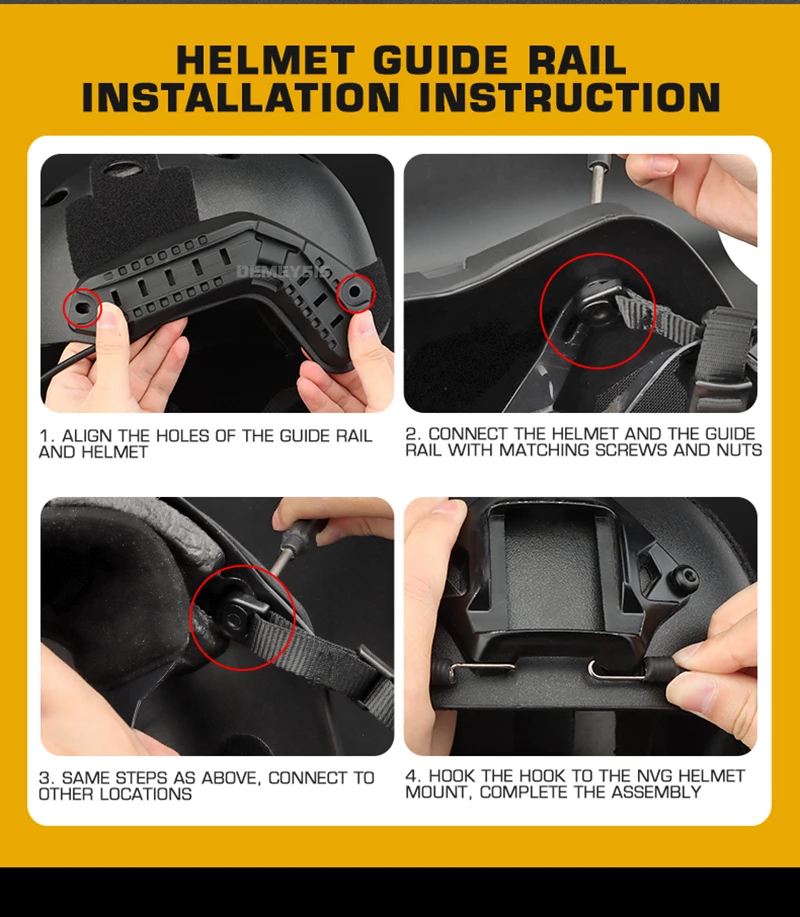 HELMET GUIDE RAIL INSTALLATION INSTRUCTION

DEMEYSIS

1. ALIGN THE HOLES OF THE GUIDE RAIL AND HELMET

2. CONNECT THE HELMET AND THE GUIDE RAIL WITH MATCHING SCREWS AND NUTS

3. SAME STEPS AS ABOVE, CONNECT TO OTHER LOCATIONS

4. HOOK THE HOOK TO THE NVG HELMET MOUNT, COMPLETE THE ASSEMBLY