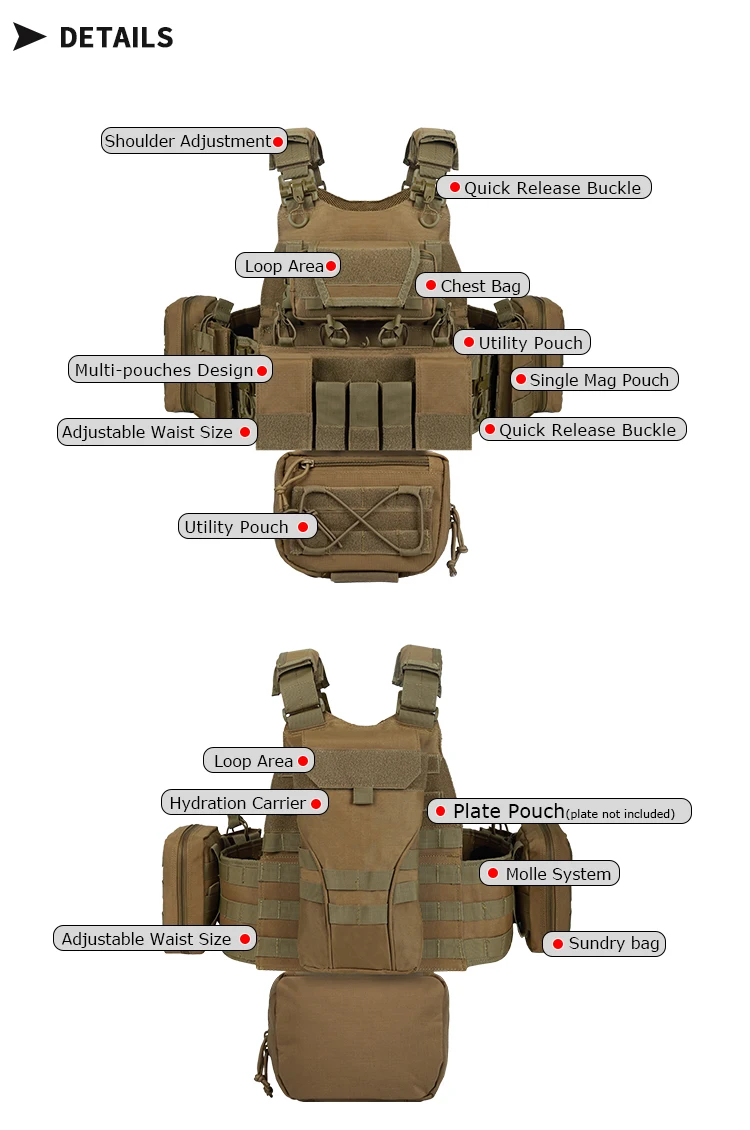 DETAILS

Shoulder Adjustment

Quick Release Buckle

Loop Area

Chest Bag

Utility Pouch

Multi-pouches Design

Single Mag Pouch

Adjustable Waist Size

Quick Release Buckle

Utility Pouch

Loop Area

Hydration Carrier

Plate Pouch(plate not included)

Molle System

Adjustable Waist Size

Sundry bag