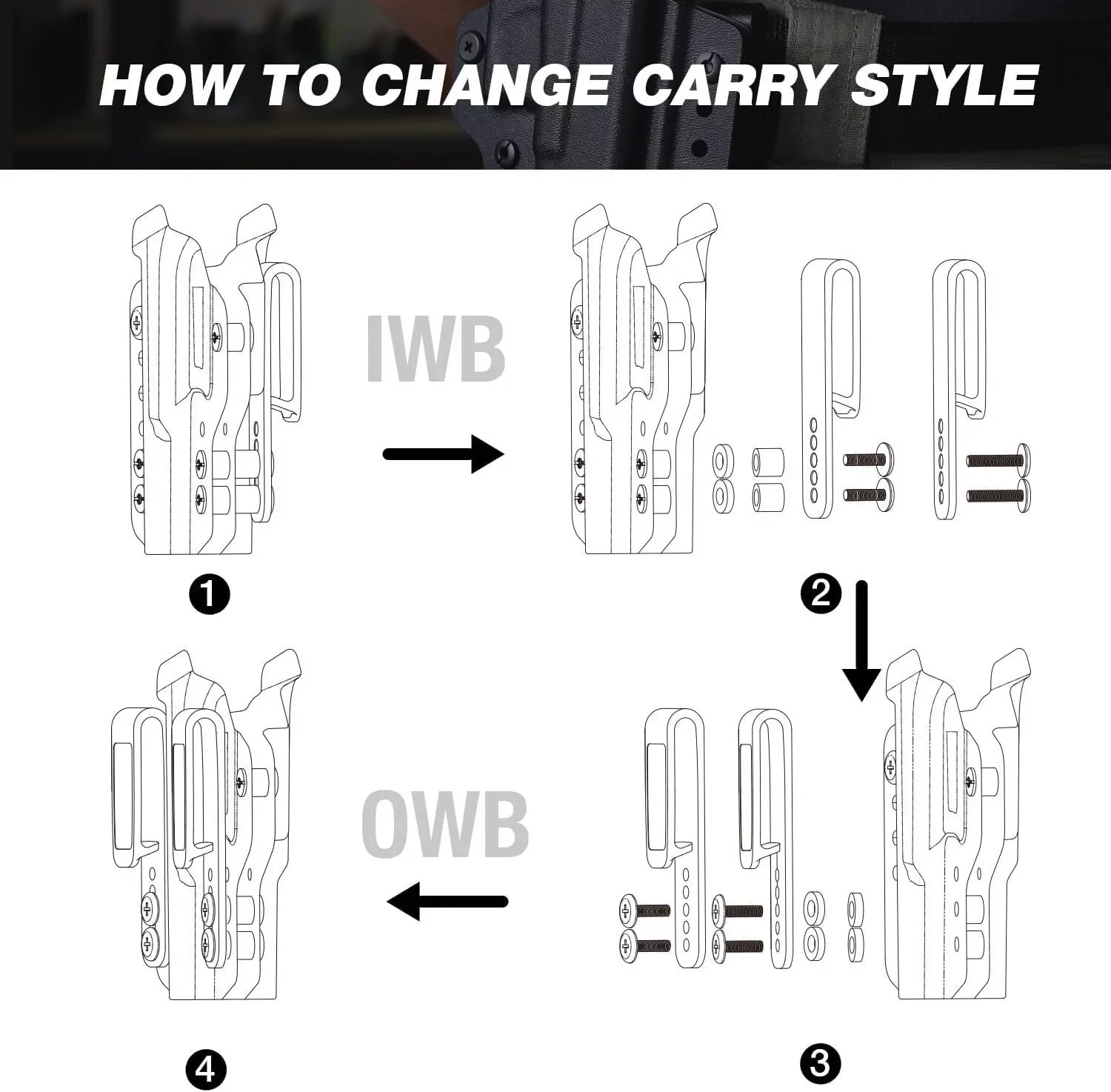 HOW TO CHANGE CARRY STYLE

IWB

1

2

OWB

4

3