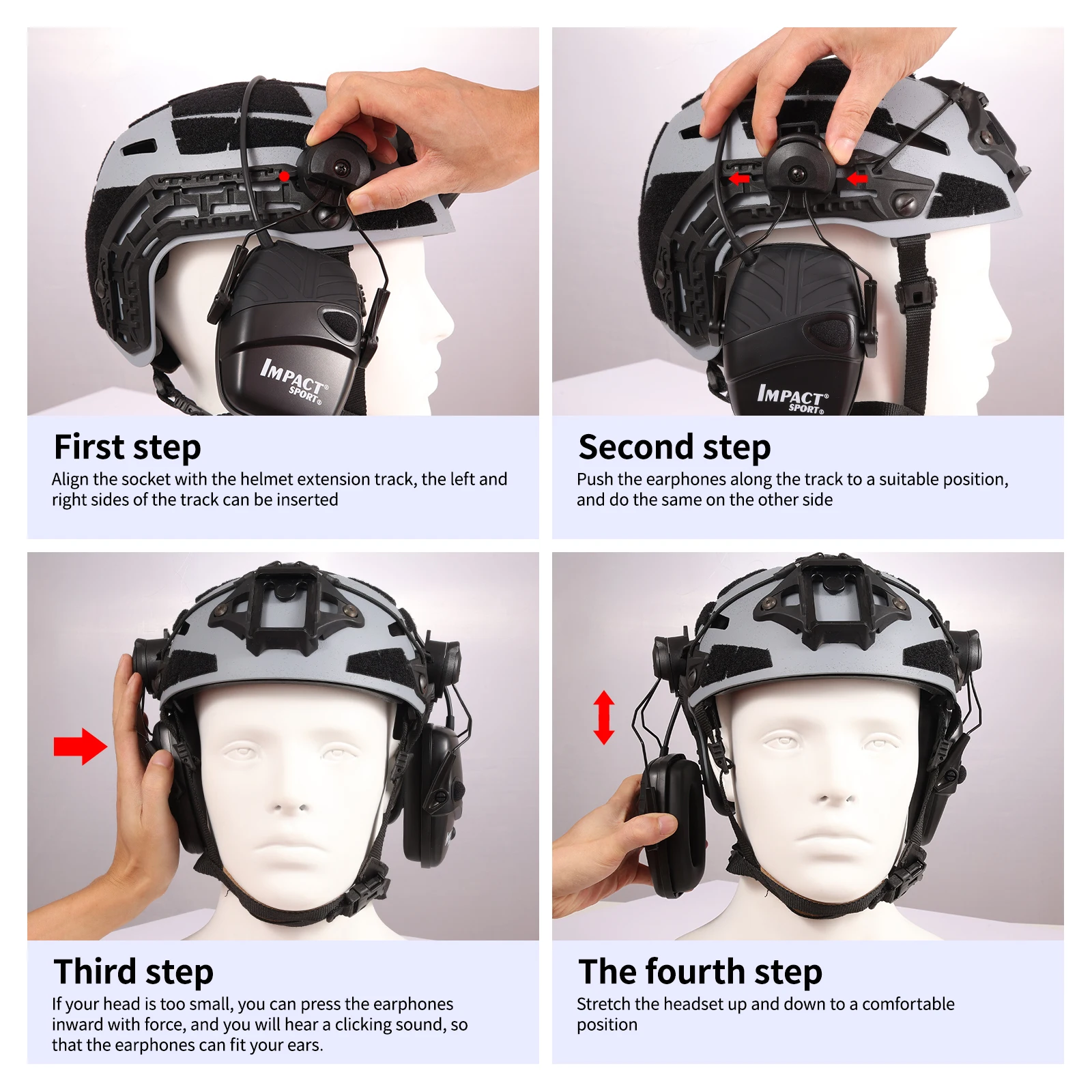 IMPACT® SPORT®

First step

Align the socket with the helmet extension track, the left and right sides of the track can be inserted

IMPACT® SPORT®

Second step

Push the earphones along the track to a suitable position, and do the same on the other side

Third step

If your head is too small, you can press the earphones inward with force, and you will hear a clicking sound, so that the earphones can fit your ears.

The fourth step

Stretch the headset up and down to a comfortable position