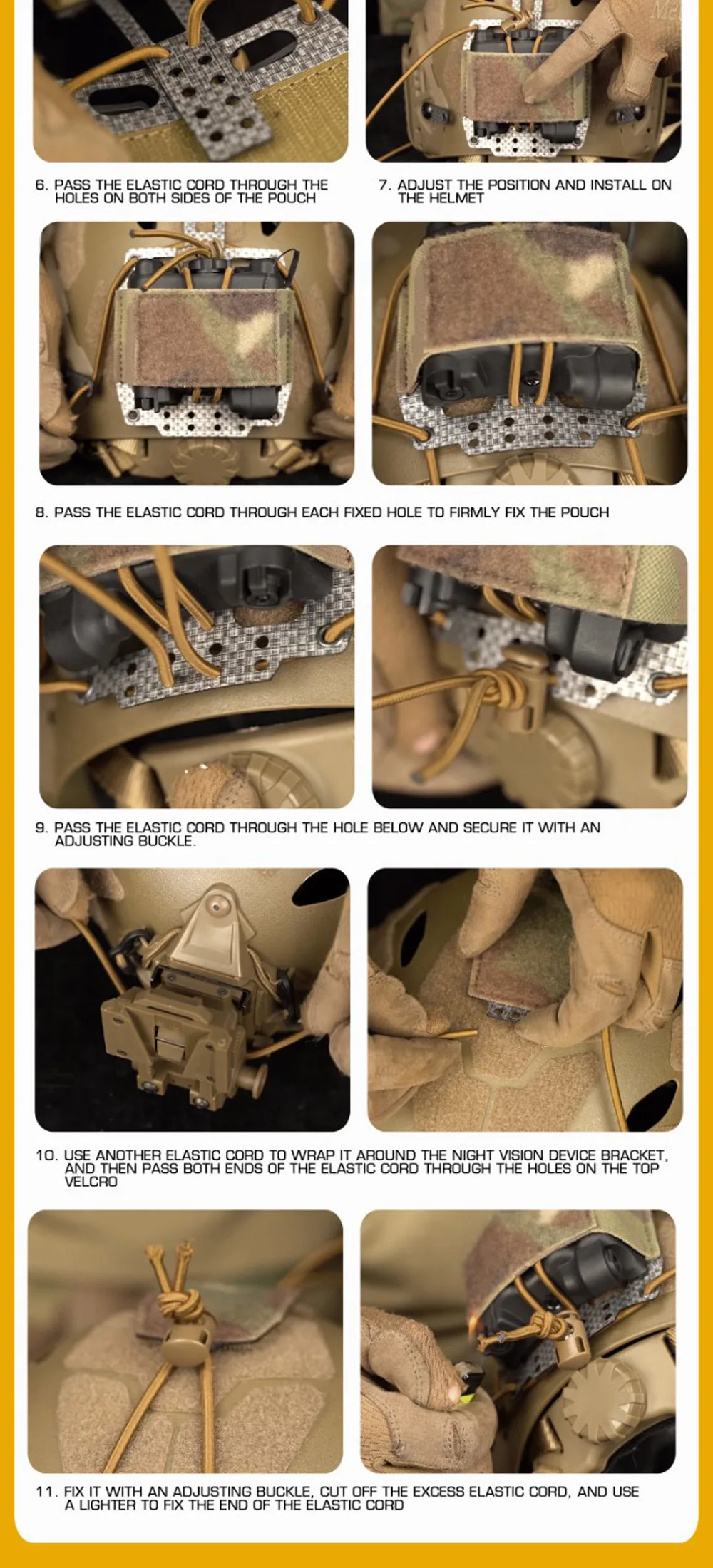 6. PASS THE ELASTIC CORD THROUGH THE HOLES ON BOTH SIDES OF THE POUCH

7. ADJUST THE POSITION AND INSTALL ON THE HELMET

8. PASS THE ELASTIC CORD THROUGH EACH FIXED HOLE TO FIRMLY FIX THE POUCH

9. PASS THE ELASTIC CORD THROUGH THE HOLE BELOW AND SECURE IT WITH AN ADJUSTING BUCKLE.

10. USE ANOTHER ELASTIC CORD TO WRAP IT AROUND THE NIGHT VISION DEVICE BRACKET, AND THEN PASS BOTH ENDS OF THE ELASTIC CORD THROUGH THE HOLES ON THE TOP VELCRO

11. FIX IT WITH AN ADJUSTING BUCKLE, CUT OFF THE EXCESS ELASTIC CORD, AND USE A LIGHTER TO FIX THE END OF THE ELASTIC CORD