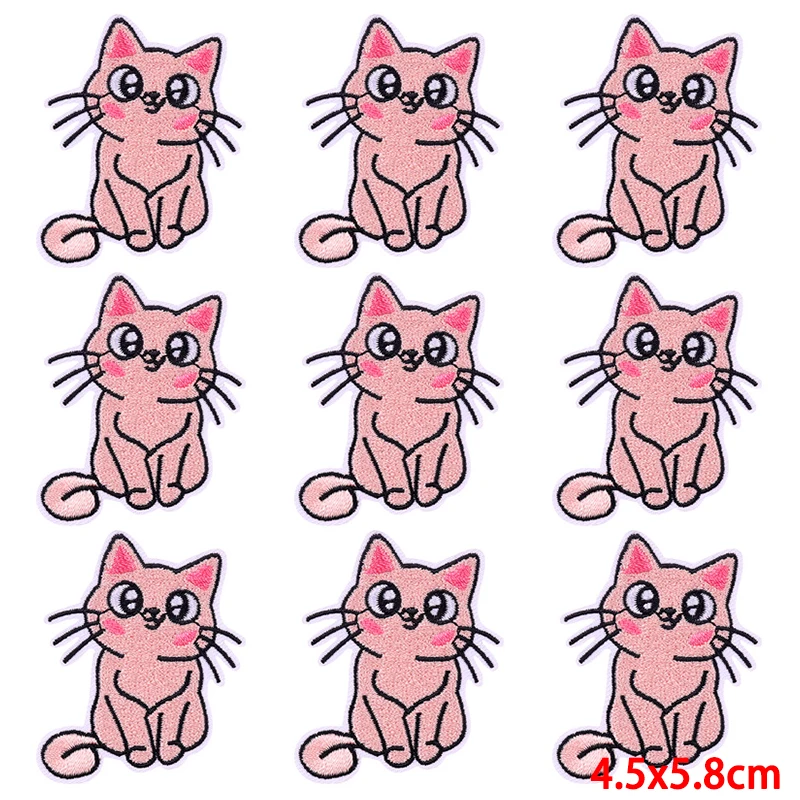 4.5x5.8cm