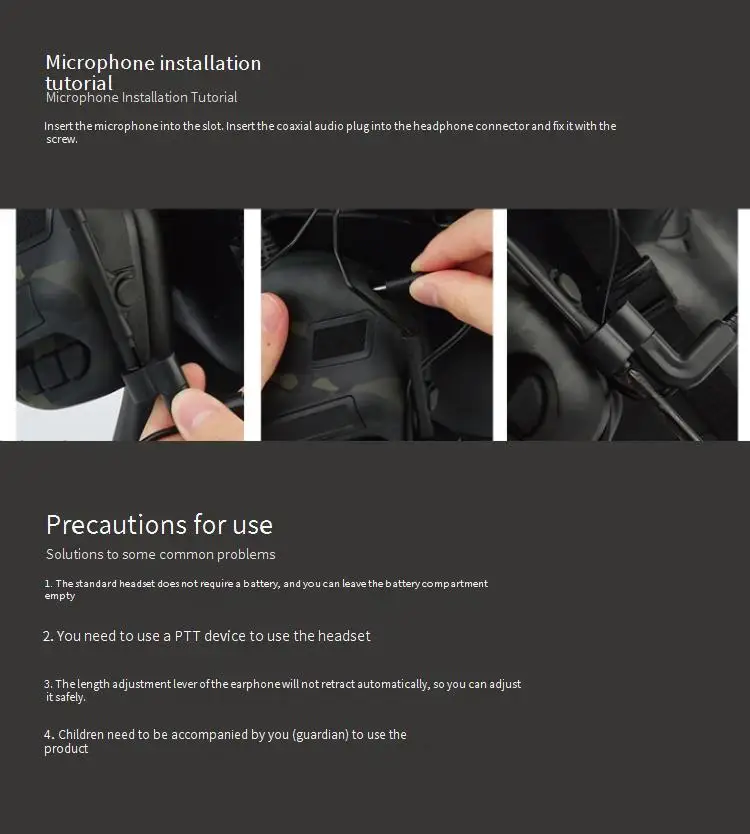 Microphone installation tutorial
Microphone Installation Tutorial

Insert the microphone into the slot. Insert the coaxial audio plug into the headphone connector and fix it with the screw.

Precautions for use
Solutions to some common problems

1. The standard headset does not require a battery, and you can leave the battery compartment empty

2. You need to use a PTT device to use the headset

3. The length adjustment lever of the earphone will not retract automatically, so you can adjust it safely.

4. Children need to be accompanied by you (guardian) to use the product