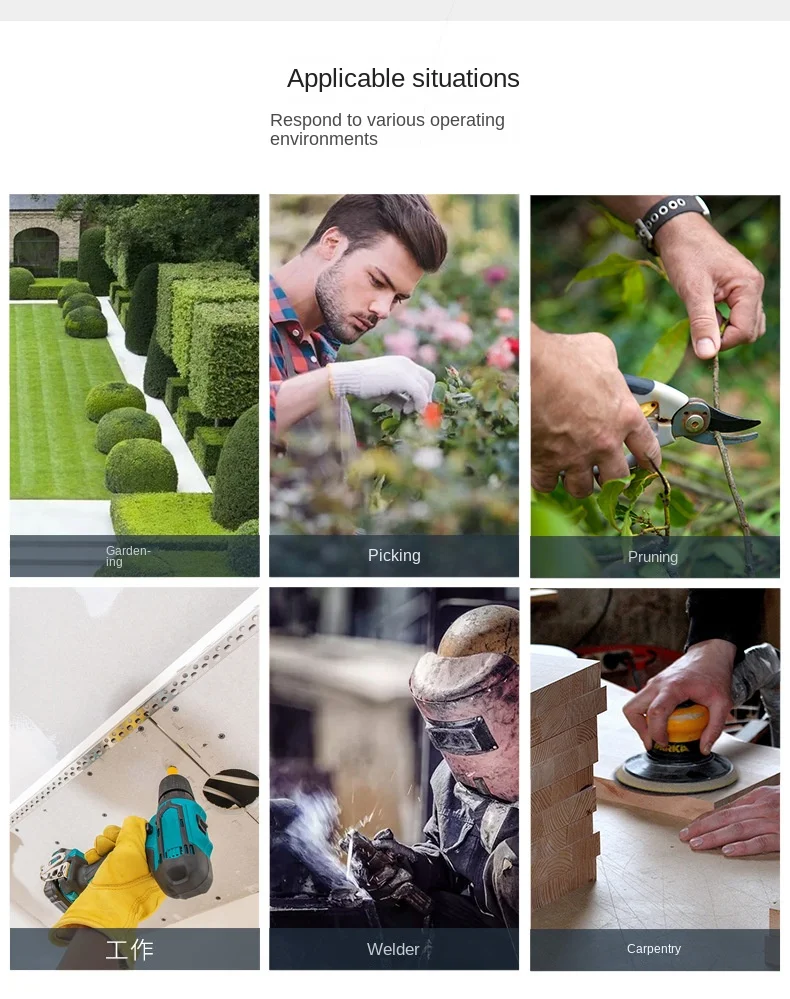 Applicable situations

Respond to various operating environments

Gardening

Picking

Pruning

工作

Welder

Carpentry