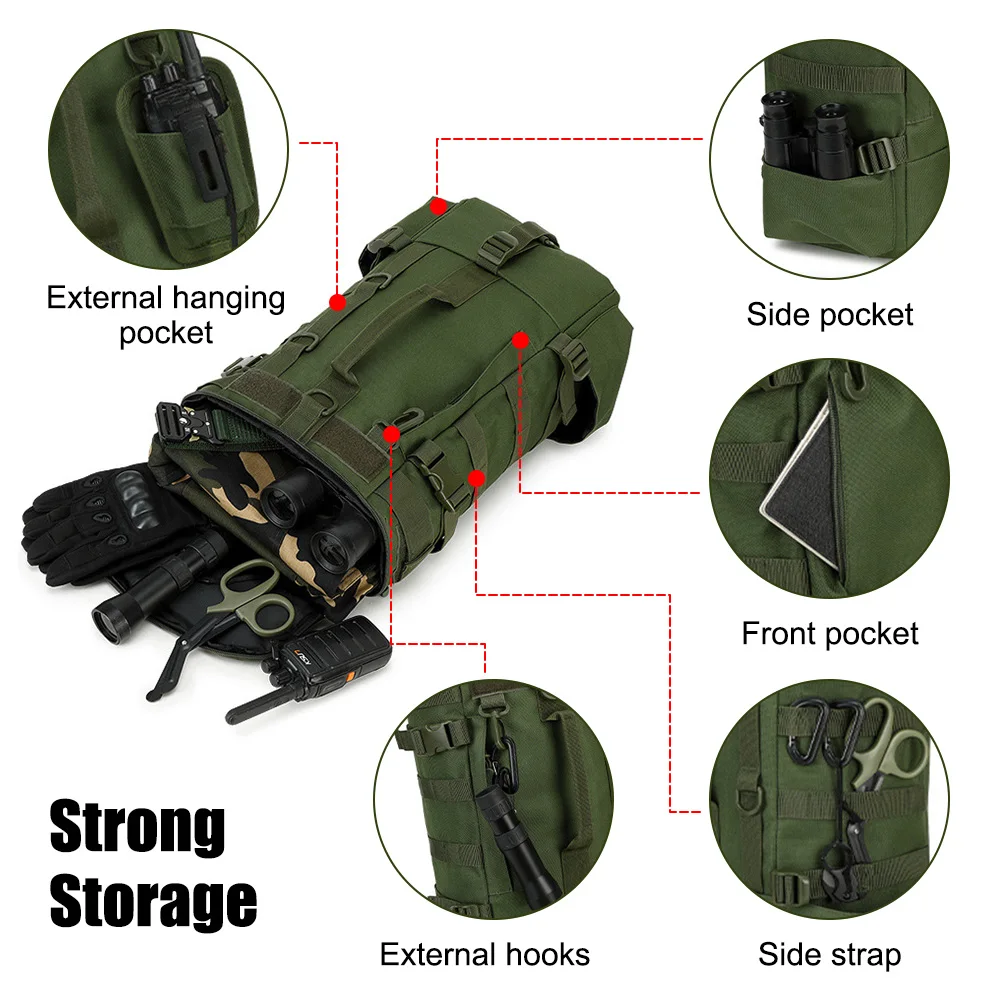 External hanging pocket

Side pocket

Front pocket

Strong Storage

External hooks

Side strap