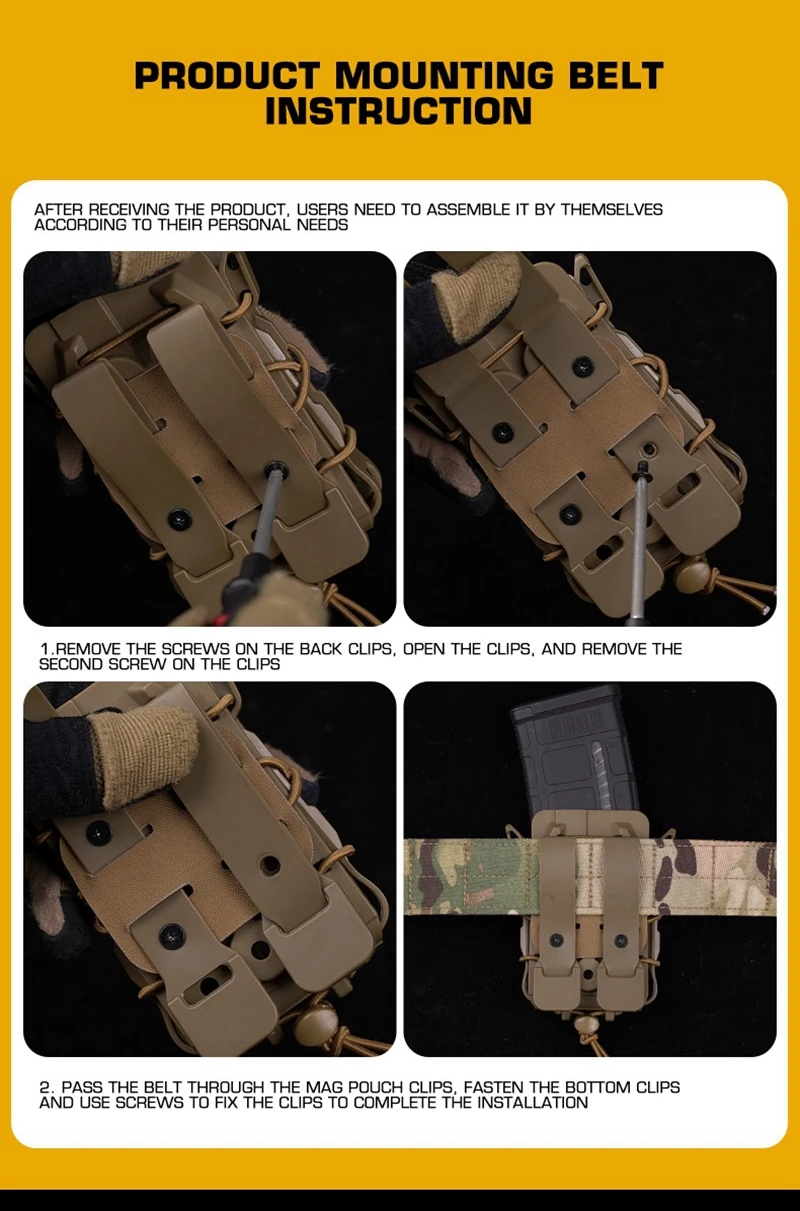 PRODUCT MOUNTING BELT INSTRUCTION

AFTER RECEIVING THE PRODUCT, USERS NEED TO ASSEMBLE IT BY THEMSELVES ACCORDING TO THEIR PERSONAL NEEDS

1.REMOVE THE SCREWS ON THE BACK CLIPS, OPEN THE CLIPS, AND REMOVE THE SECOND SCREW ON THE CLIPS

2. PASS THE BELT THROUGH THE MAG POUCH CLIPS, FASTEN THE BOTTOM CLIPS AND USE SCREWS TO FIX THE CLIPS TO COMPLETE THE INSTALLATION