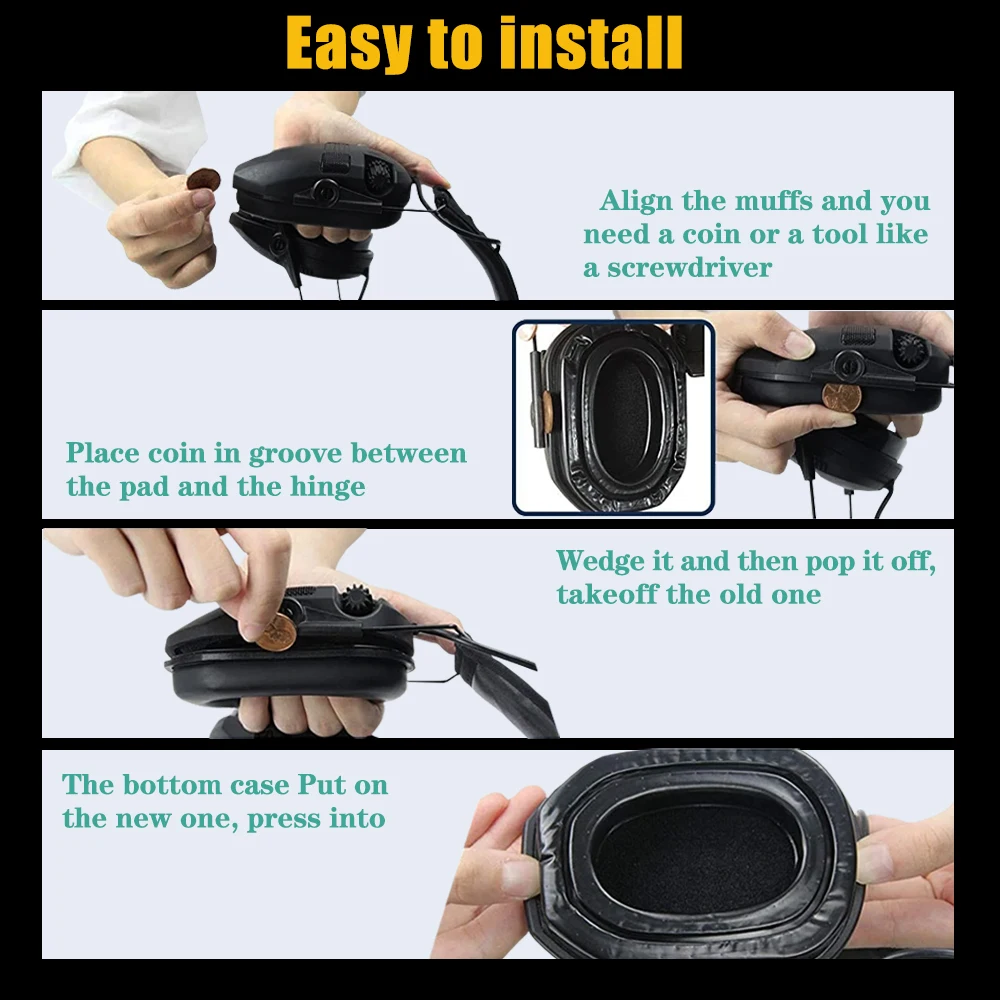 Easy to install

Align the muffs and you need a coin or a tool like a screwdriver

Place coin in groove between the pad and the hinge

Wedge it and then pop it off, takeoff the old one

The bottom case Put on the new one, press into