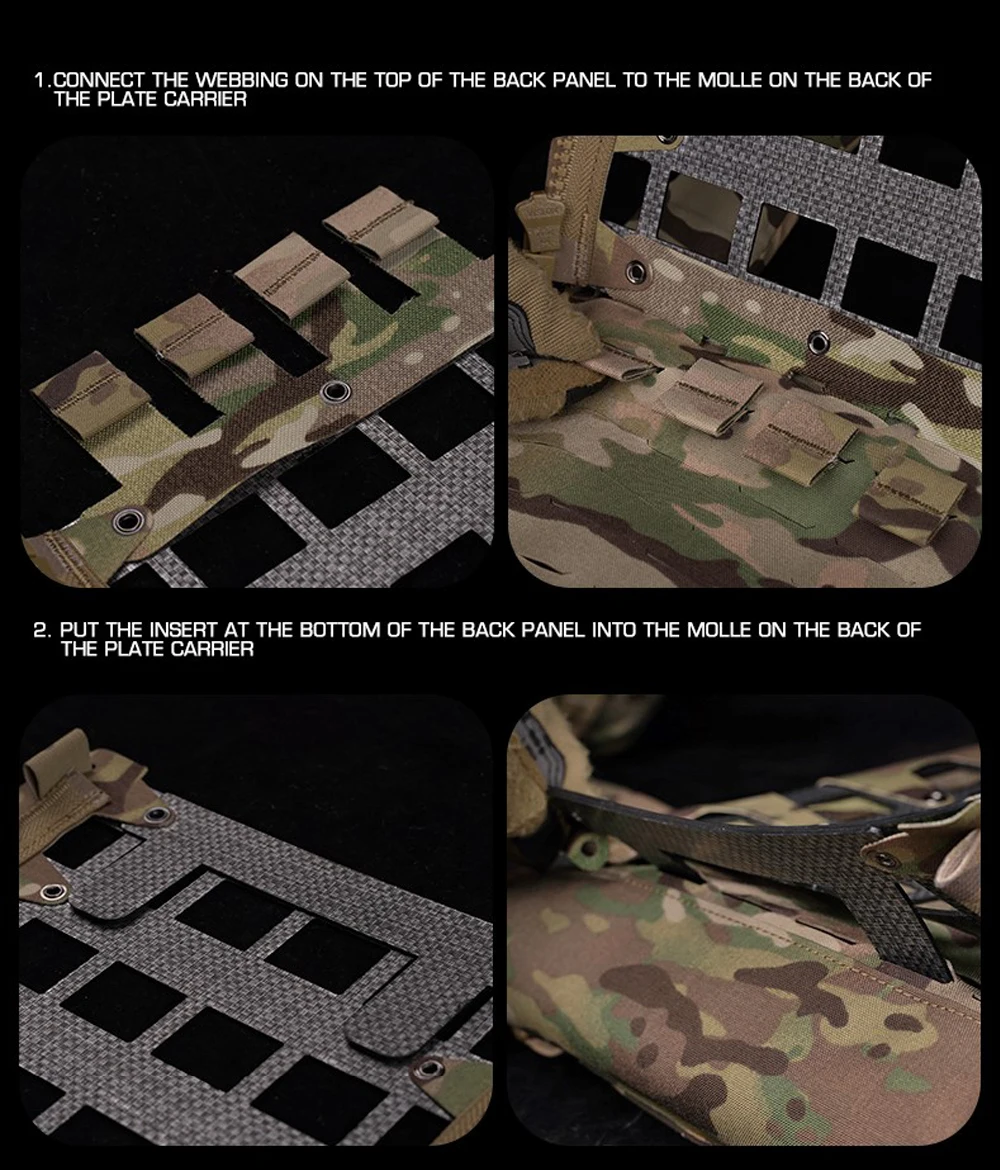 1.CONNECT THE WEBBING ON THE TOP OF THE BACK PANEL TO THE MOLLE ON THE BACK OF THE PLATE CARRIER

2. PUT THE INSERT AT THE BOTTOM OF THE BACK PANEL INTO THE MOLLE ON THE BACK OF THE PLATE CARRIER