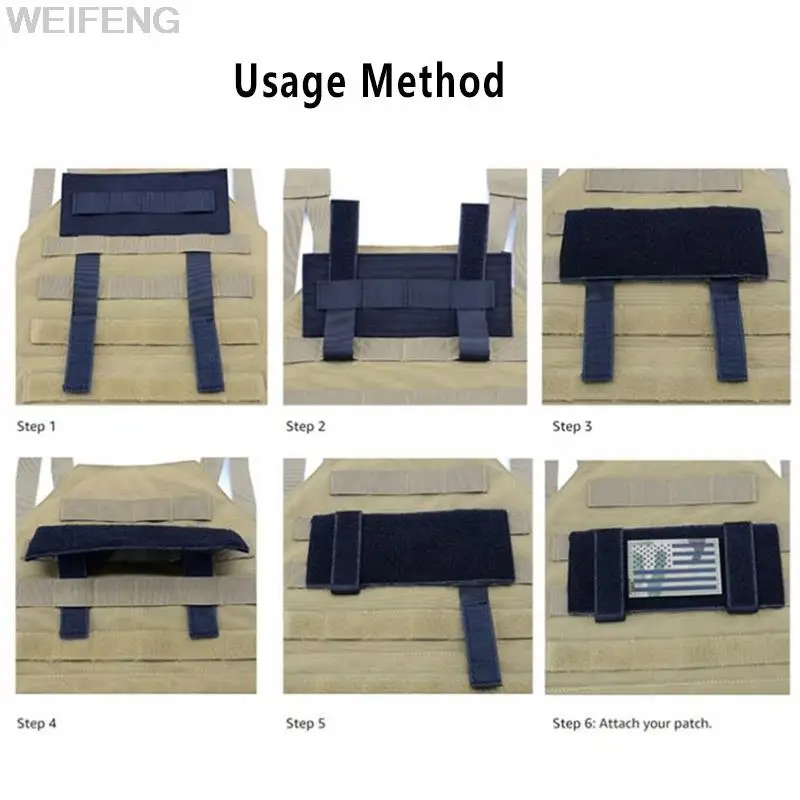 WEIFENG

Usage Method

Step 1

Step 2

Step 3

Step 4

Step 5

Step 6: Attach your patch.