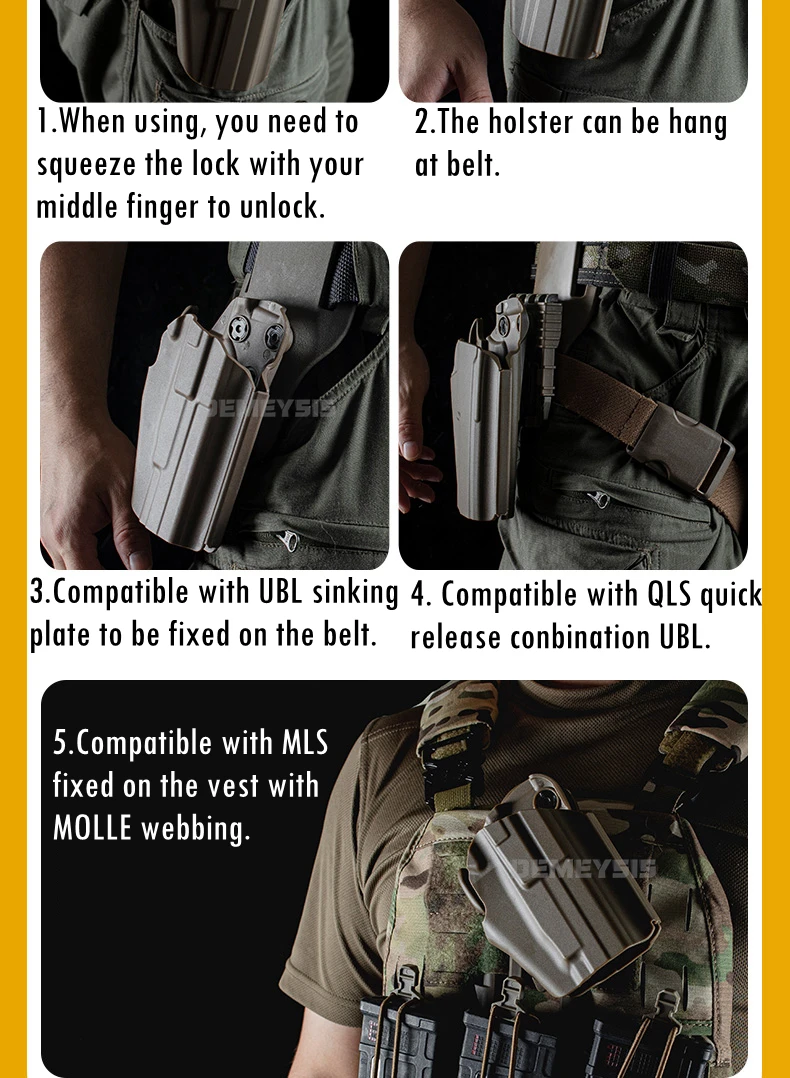 1.When using, you need to squeeze the lock with your middle finger to unlock.

2.The holster can be hang at belt.

DEMEYSIS

3.Compatible with UBL sinking plate to be fixed on the belt.

4. Compatible with QLS quick release conbination UBL.

5.Compatible with MLS fixed on the vest with MOLLE webbing.

DEMEYSIS