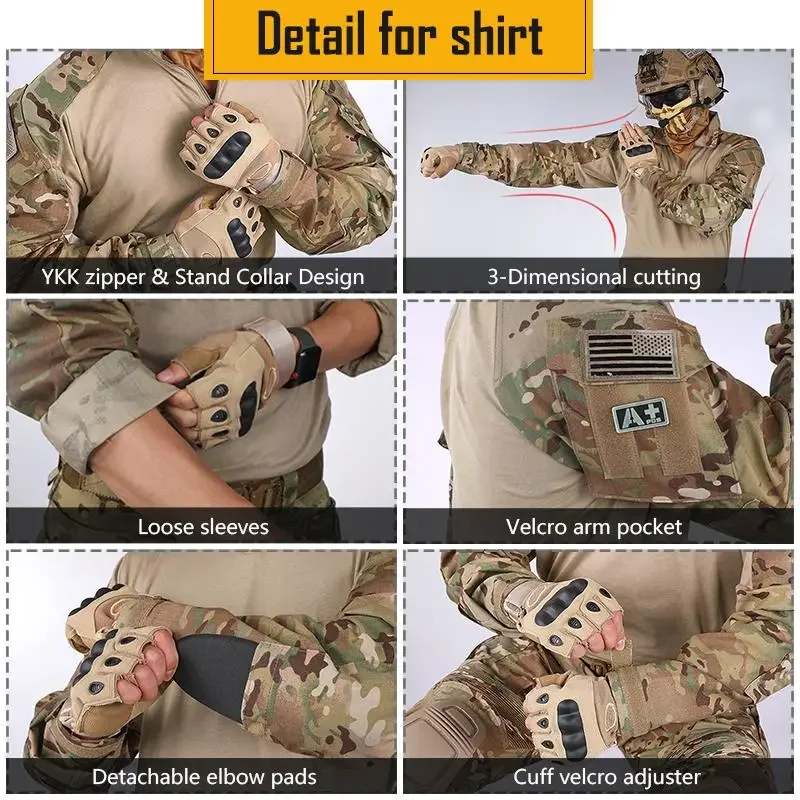 Detail for shirt

YKK zipper & Stand Collar Design

3-Dimensional cutting

Loose sleeves

A+ POS

Velcro arm pocket

Detachable elbow pads

Cuff velcro adjuster