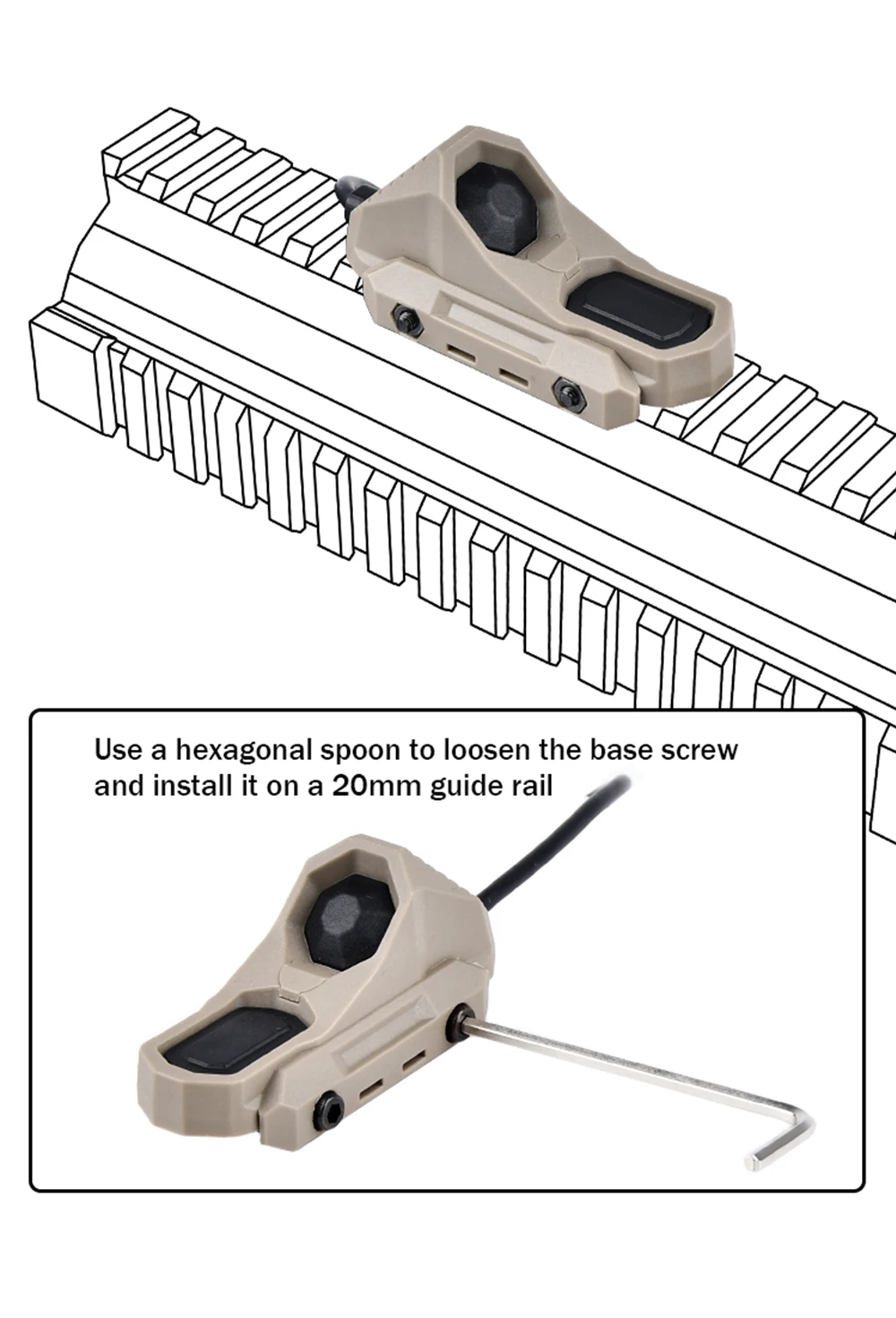 Use a hexagonal spoon to loosen the base screw and install it on a 20mm guide rail