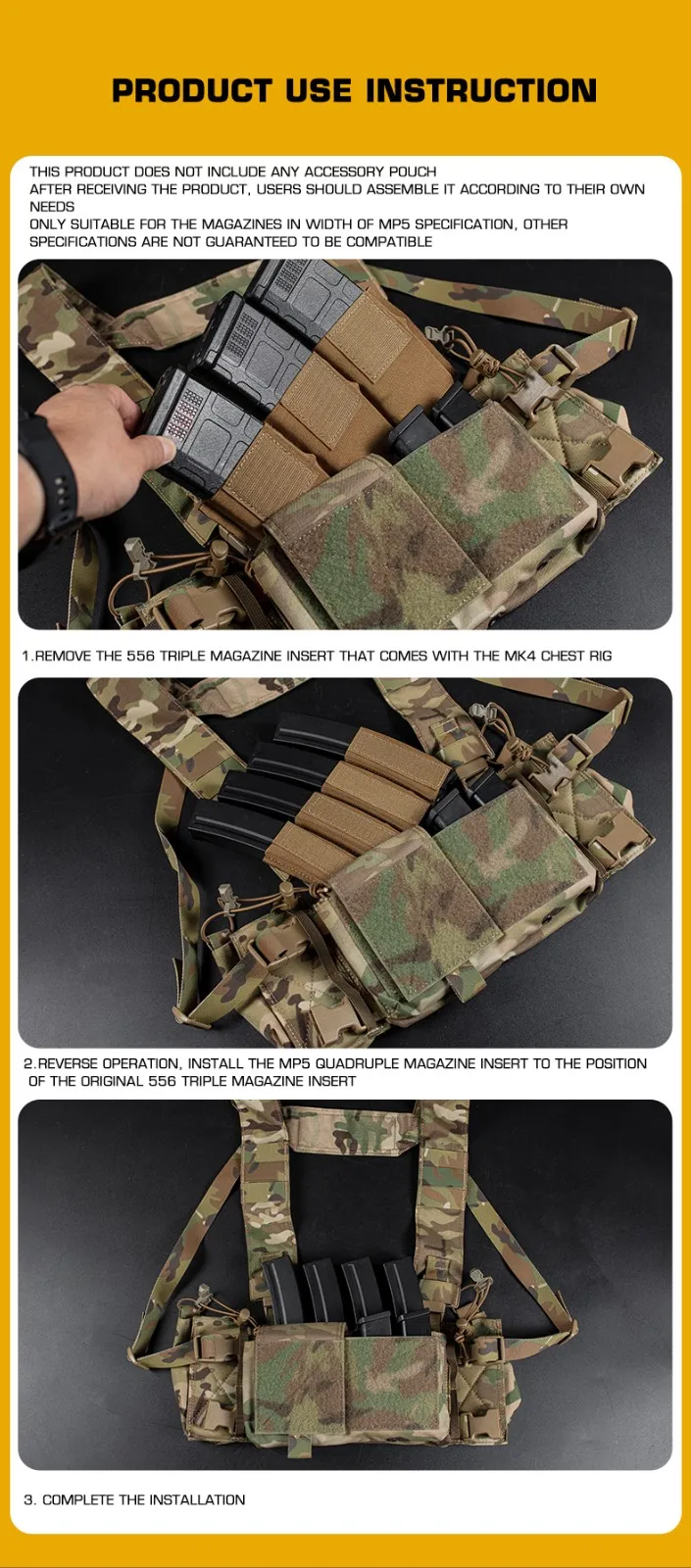 PRODUCT USE INSTRUCTION

THIS PRODUCT DOES NOT INCLUDE ANY ACCESSORY POUCH
AFTER RECEIVING THE PRODUCT, USERS SHOULD ASSEMBLE IT ACCORDING TO THEIR OWN NEEDS
ONLY SUITABLE FOR THE MAGAZINES IN WIDTH OF MP5 SPECIFICATION, OTHER SPECIFICATIONS ARE NOT GUARANTEED TO BE COMPATIBLE

1.REMOVE THE 556 TRIPLE MAGAZINE INSERT THAT COMES WITH THE MK4 CHEST RIG

2.REVERSE OPERATION, INSTALL THE MP5 QUADRUPLE MAGAZINE INSERT TO THE POSITION OF THE ORIGINAL 556 TRIPLE MAGAZINE INSERT

3. COMPLETE THE INSTALLATION